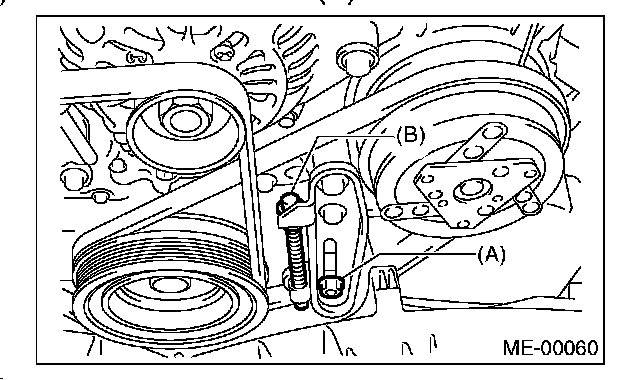 (B)
(A)
ME-00060