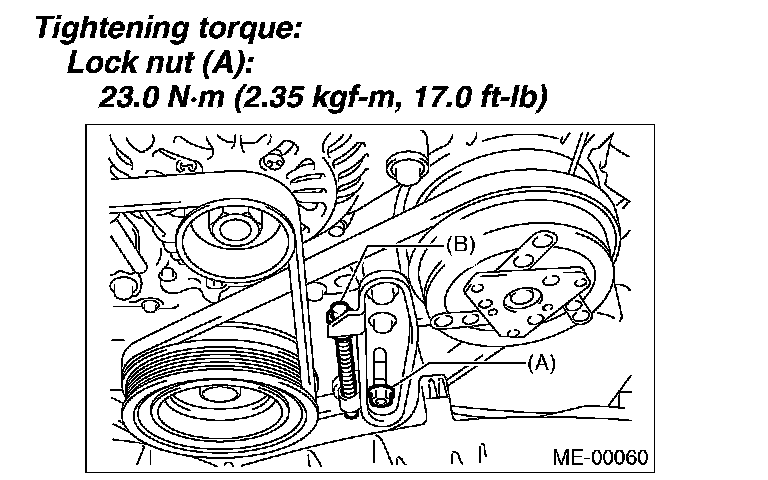 Tightening torque:
Lock nut (A):
23.0 N·m (2.35 kgf-m, 17.0 ft-lb)

(B)
(A)
ME-00060