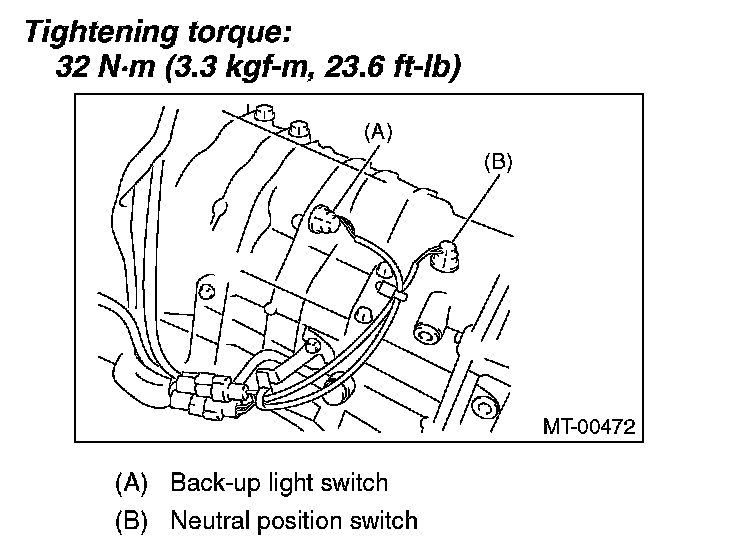 Tightening torque:
32 N·m (3.3 kgf-m, 23.6 ft-lb)

(A)

(B)

MT-00472

(A) Back-up light switch
(B) Neutral position switch