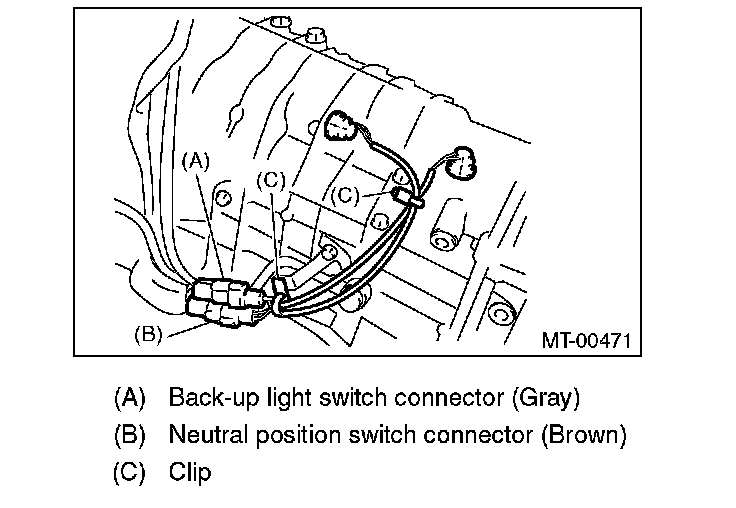 (A)
(C)
(C)
(B)
MT-00471

(A) Back-up light switch connector (Gray)
(B) Neutral position switch connector (Brown)
(C) Clip