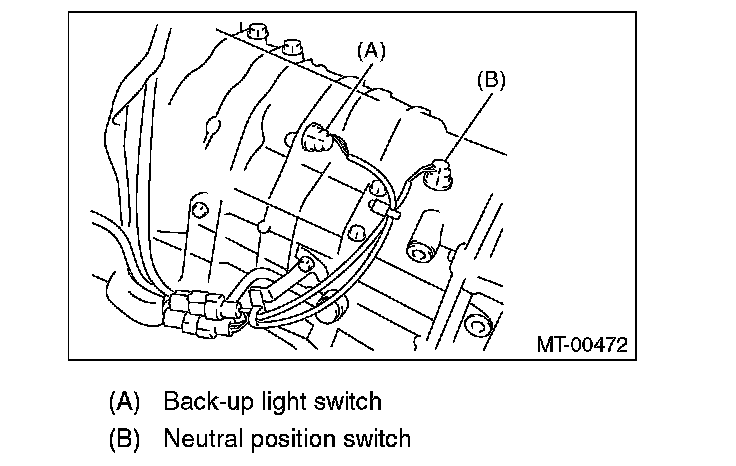 (A)

(B)

MT-00472

(A) Back-up light switch

(B) Neutral position switch