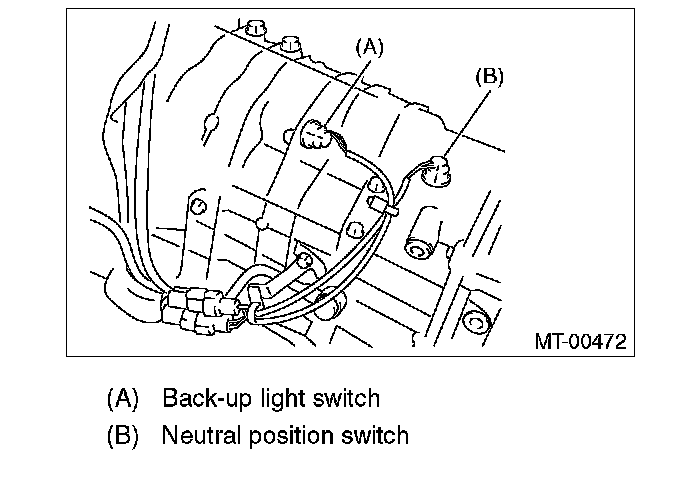 (A)

(B)

MT-00472

(A) Back-up light switch

(B) Neutral position switch