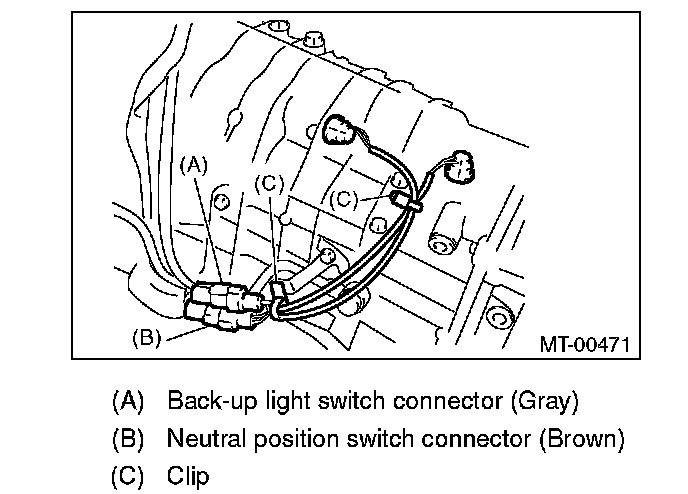 (A)
(C)
(C)
(B)
MT-00471

(A) Back-up light switch connector (Gray)
(B) Neutral position switch connector (Brown)
(C) Clip