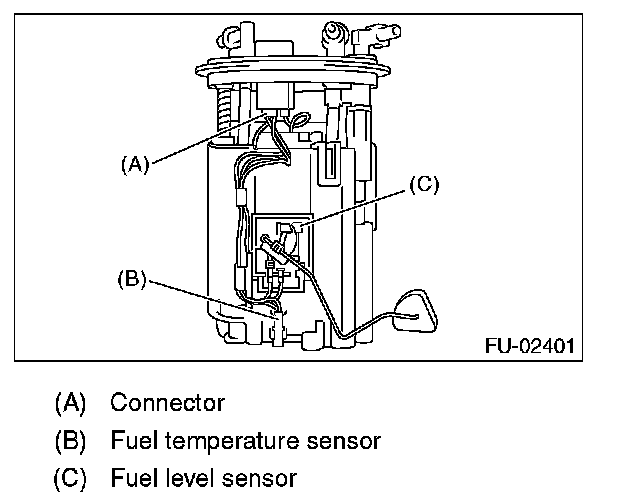 (A)
(C)
(B)
FU-02401

(A) Connector
(B) Fuel temperature sensor
(C) Fuel level sensor