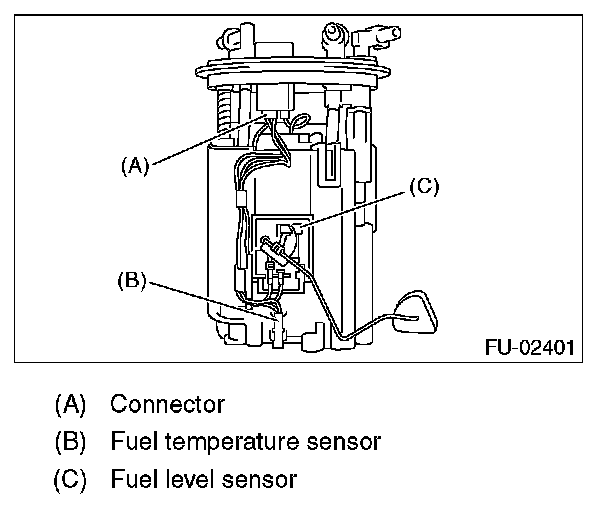 (A)
(C)
(B)
FU-02401

(A) Connector
(B) Fuel temperature sensor
(C) Fuel level sensor