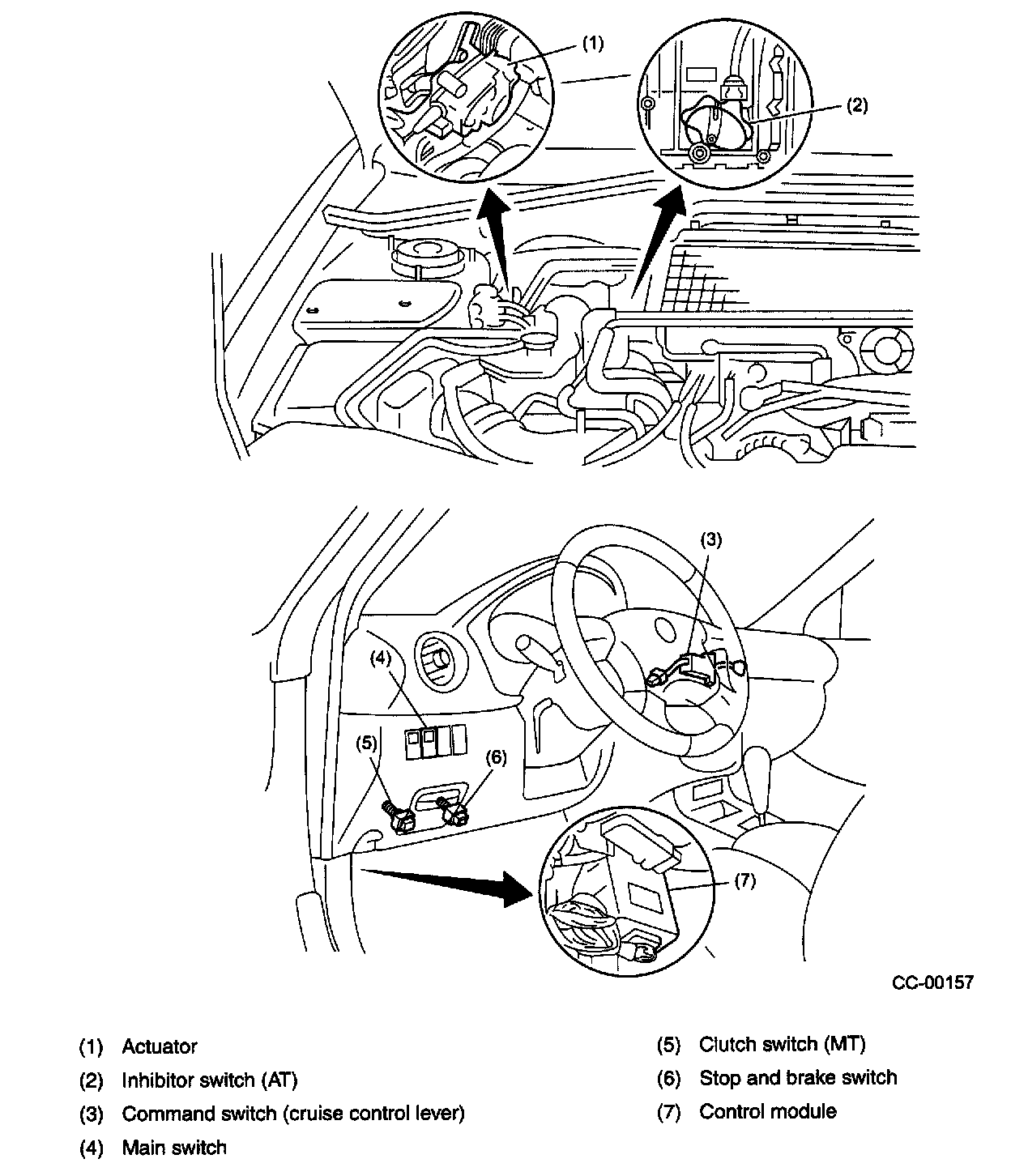 (1)

(2)

(3)

(4)

(5)

(6)

(7)

CC-00157

(1) Actuator

(2) Inhibitor switch (AT)

(3) Command switch (cruise control lever)

(4) Main switch

(5) Clutch switch (MT)

(6) Stop and brake switch

(7) Control module