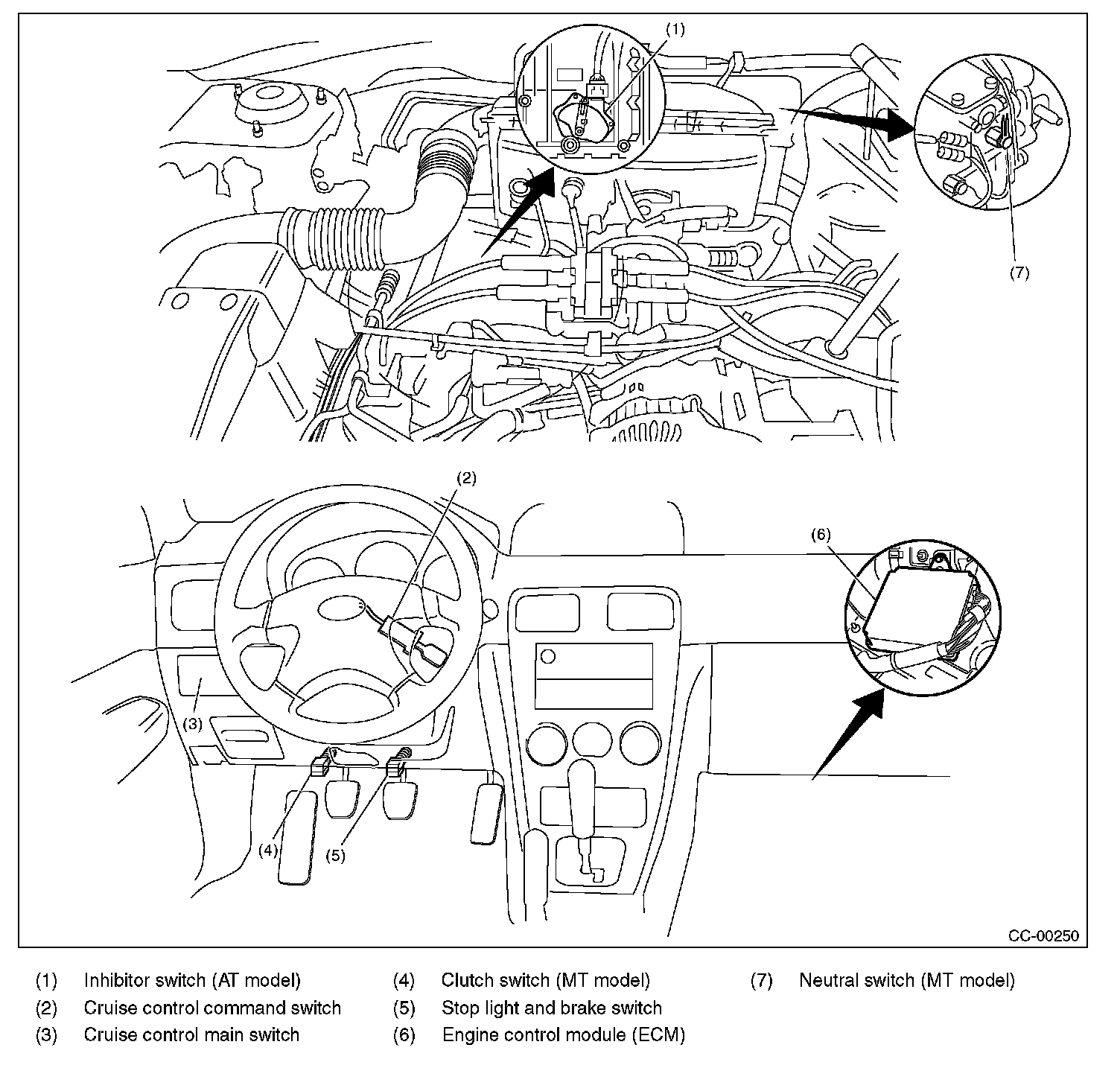 (1)

(7)

(2)

(6)

(3)

(4)

(5)

CC-00250

(1) Inhibitor switch (AT model)
(2) Cruise control command switch
(3) Cruise control main switch

(4) Clutch switch (MT model)
(5) Stop light and brake switch
(6) Engine control module (ECM)

(7) Neutral switch (MT model)