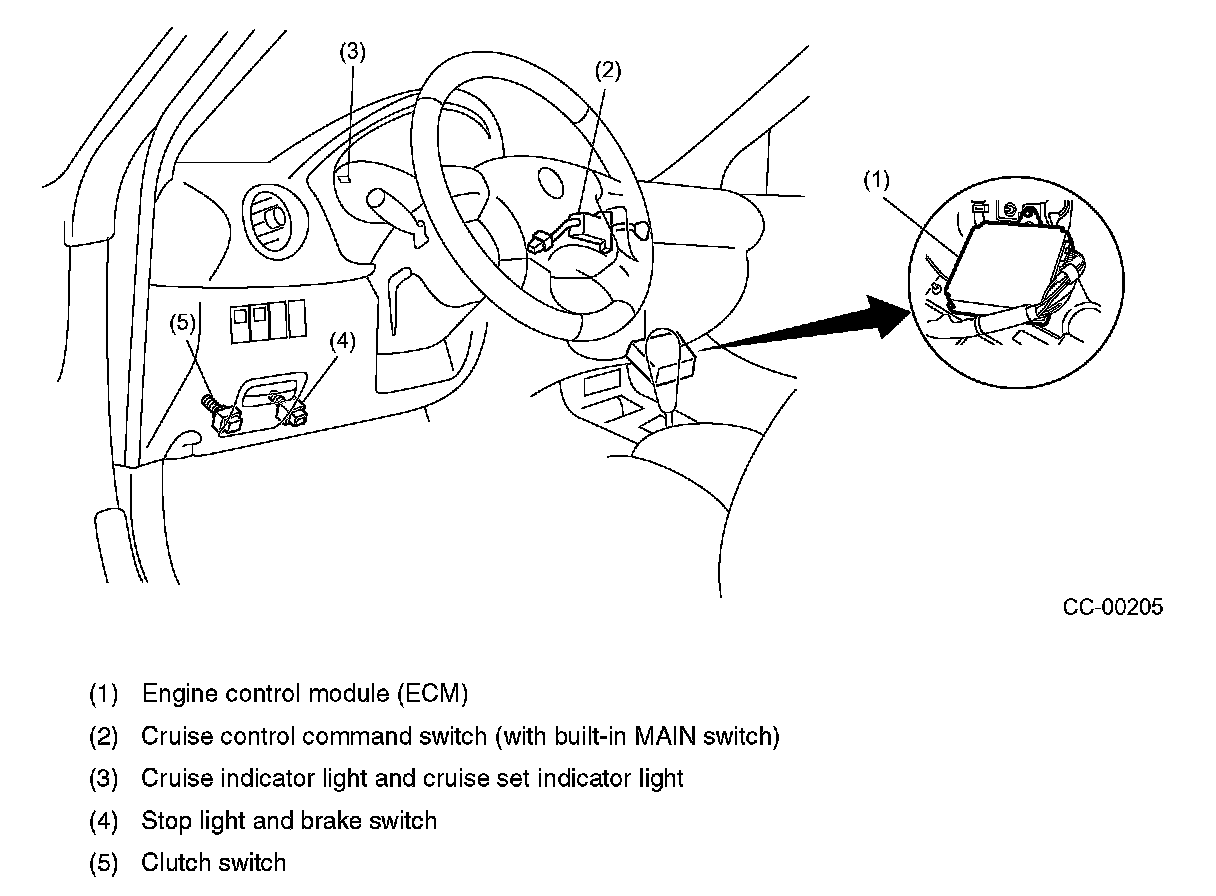 (3)
(2)
(1)
(5)
(4)
CC-00205

(1) Engine control module (ECM)
(2) Cruise control command switch (with built-in MAIN switch)
(3) Cruise indicator light and cruise set indicator light
(4) Stop light and brake switch
(5) Clutch switch