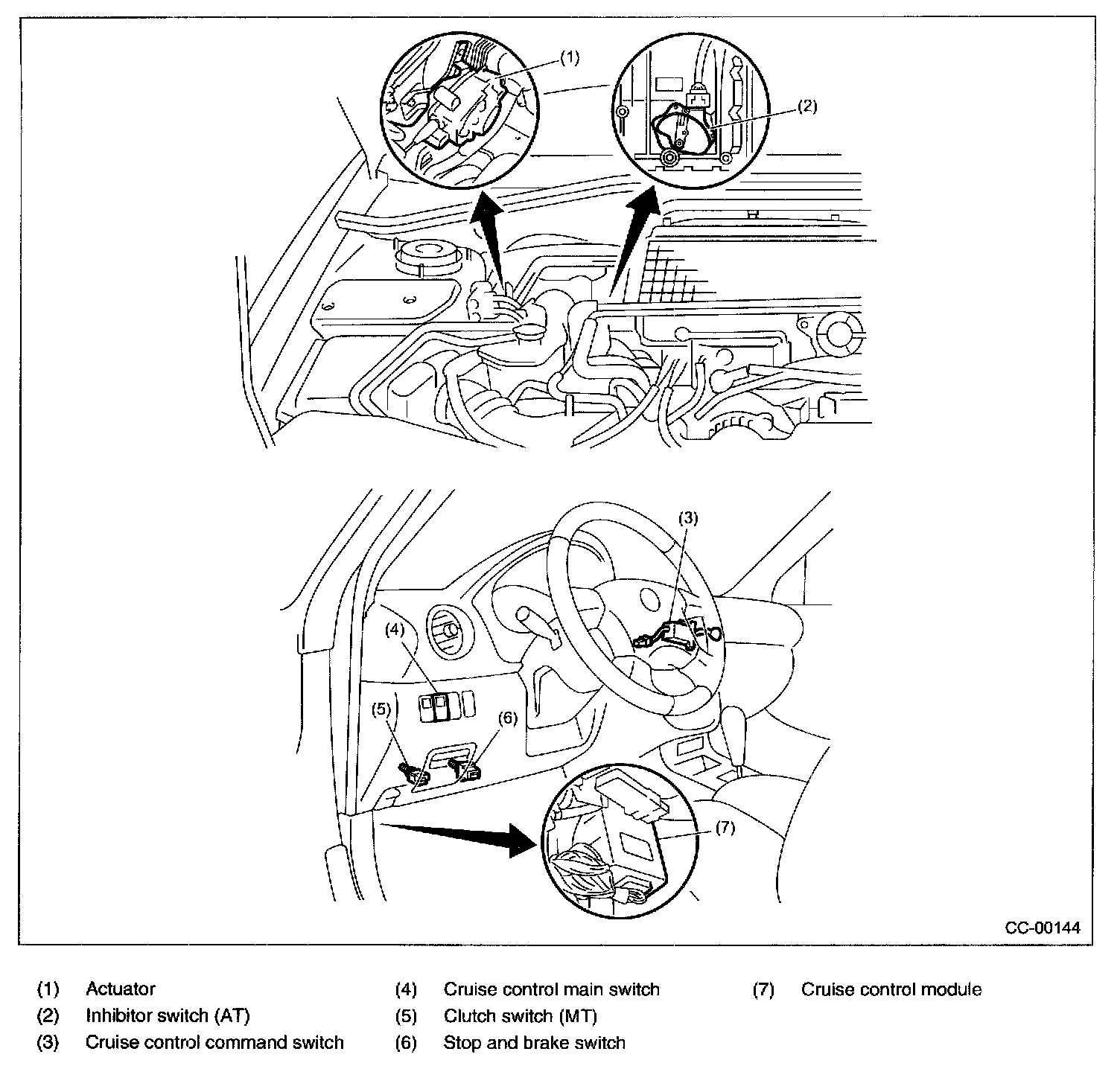 (1)

(2)

(3)

(4)

(5)

(6)

(7)

CC-00144

(1) Actuator
(2) Inhibitor switch (AT)
(3) Cruise control command switch

(4) Cruise control main switch
(5) Clutch switch (MT)
(6) Stop and brake switch

(7) Cruise control module