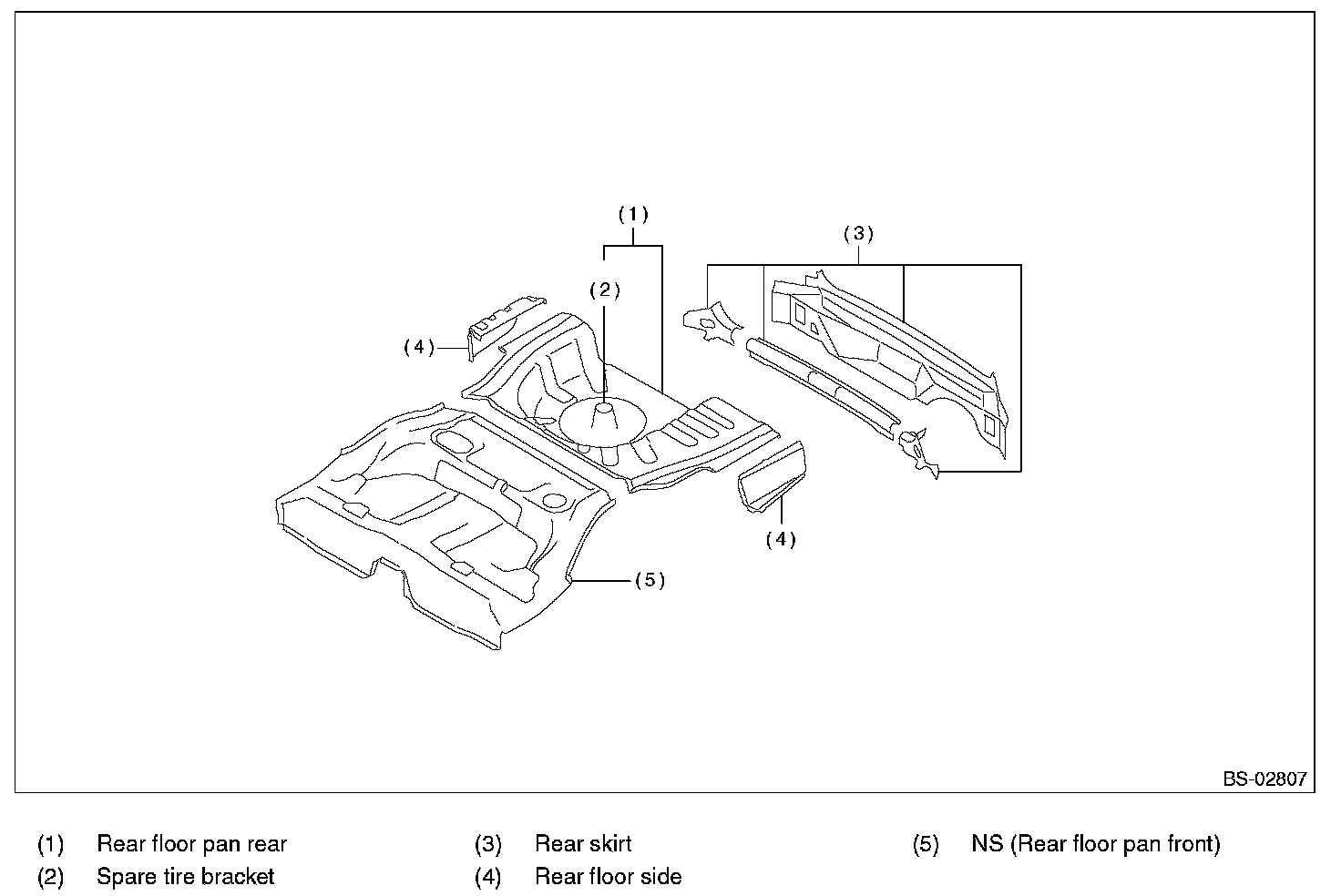 (1)

(3)

(2)

(4)

(4)

(5)

BS-02807

(1) Rear floor pan rear
(2) Spare tire bracket
(3) Rear skirt
(4) Rear floor side
(5) NS (Rear floor pan front)