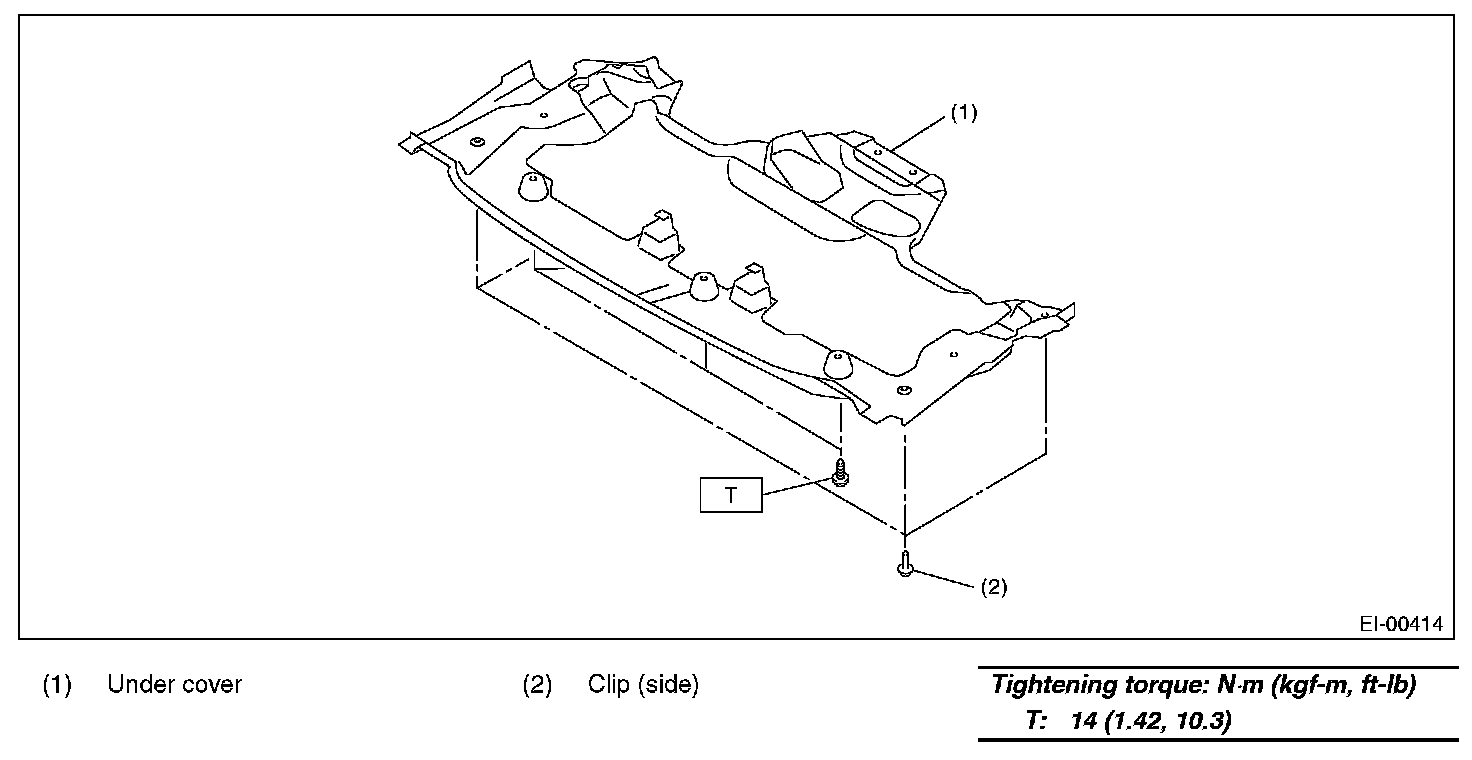 (1)

T

(2)

EI-00414

(1) Under cover

(2) Clip (side)

Tightening torque: N·m (kgf-m, ft-lb)
T: 14 (1.42, 10.3)