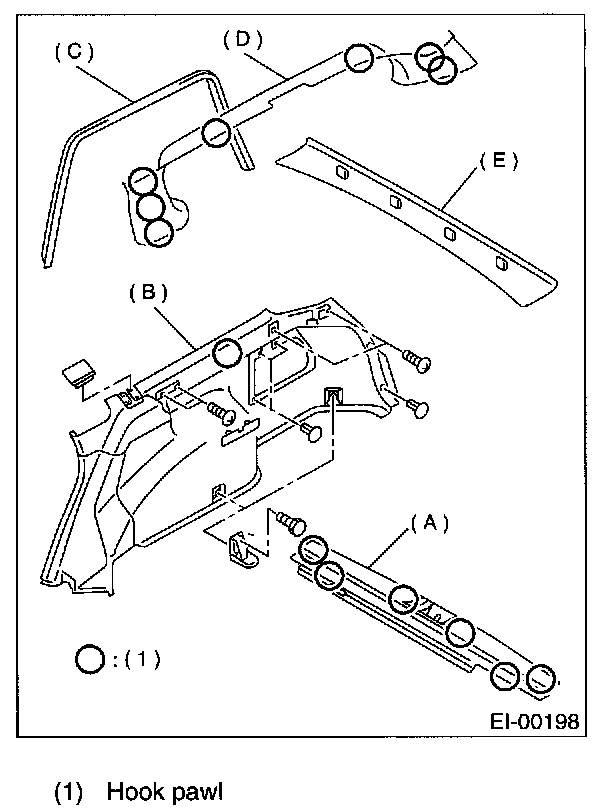 (C)
(D)
(E)
(B)
(A)
: (1)
EI-00198

(1) Hook pawl