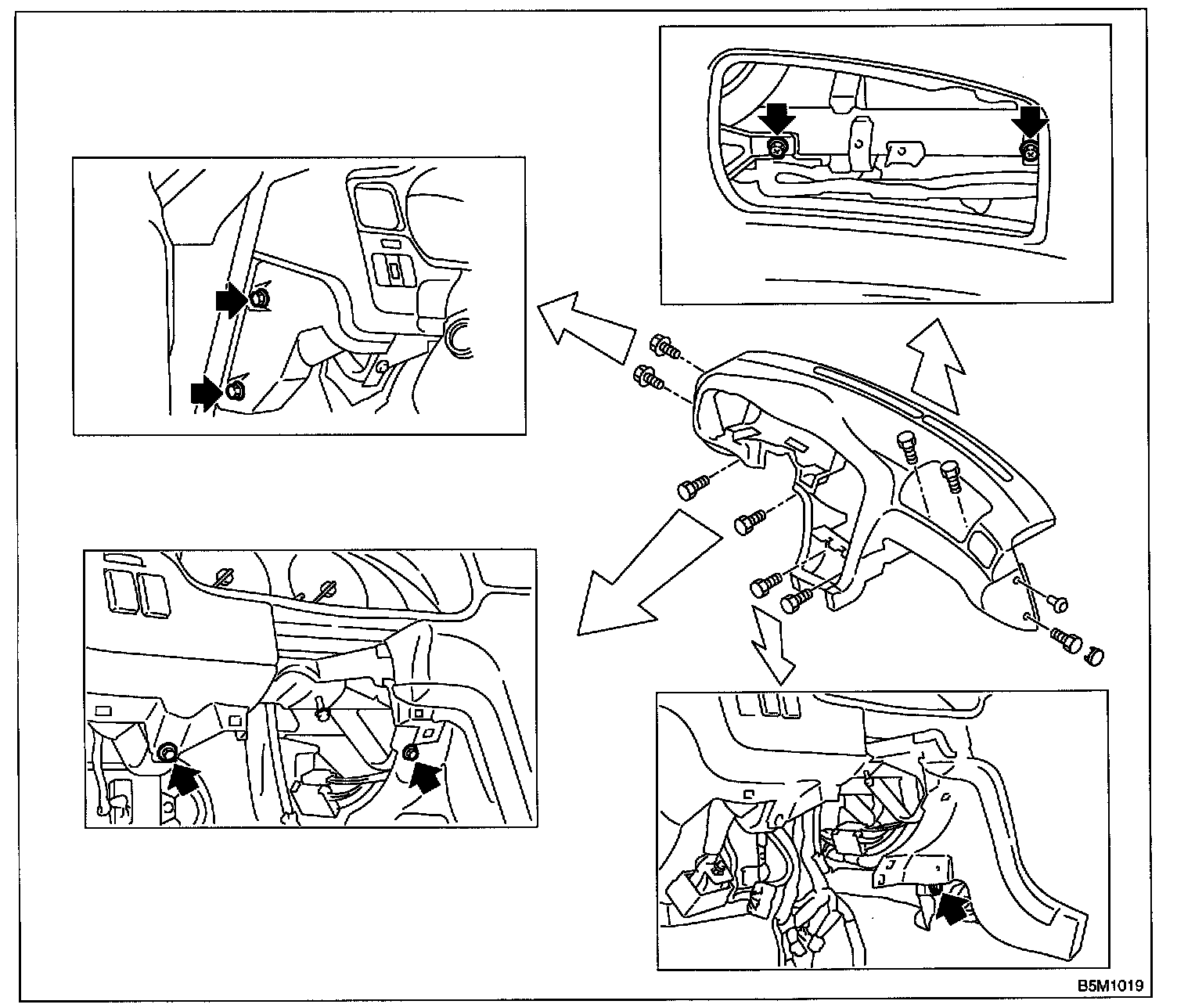 B5M1019