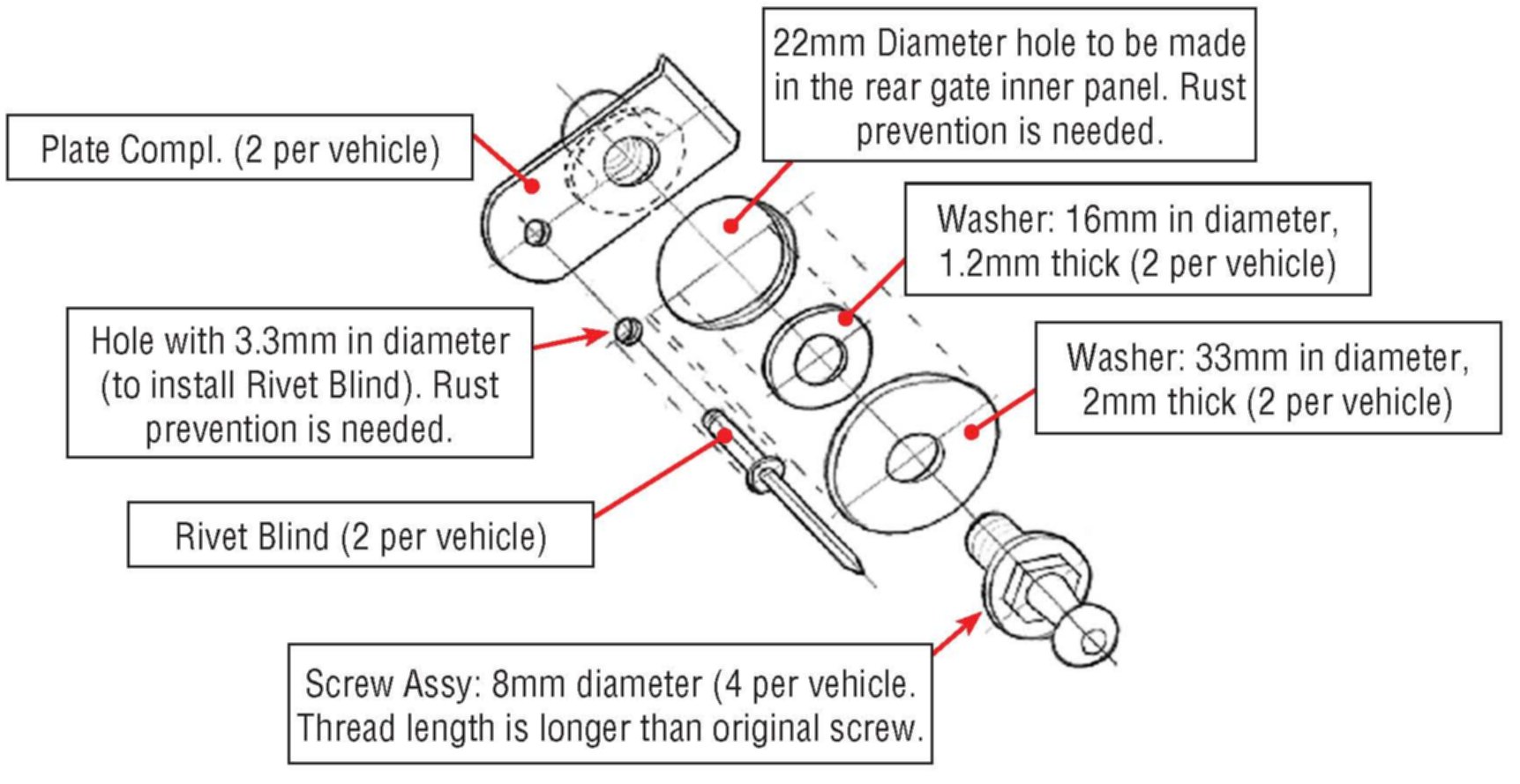 22mm Diameter hole to be made in the rear gate inner panel. Rust prevention is needed.

Plate Compl. (2 per vehicle)

Washer: 16mm in diameter, 1.2mm thick (2 per vehicle)

Hole with 3.3mm in diameter (to install Rivet Blind). Rust prevention is needed.

Washer: 33mm in diameter, 2mm thick (2 per vehicle)

Rivet Blind (2 per vehicle)

Screw Assy: 8mm diameter (4 per vehicle. Thread length is longer than original screw.