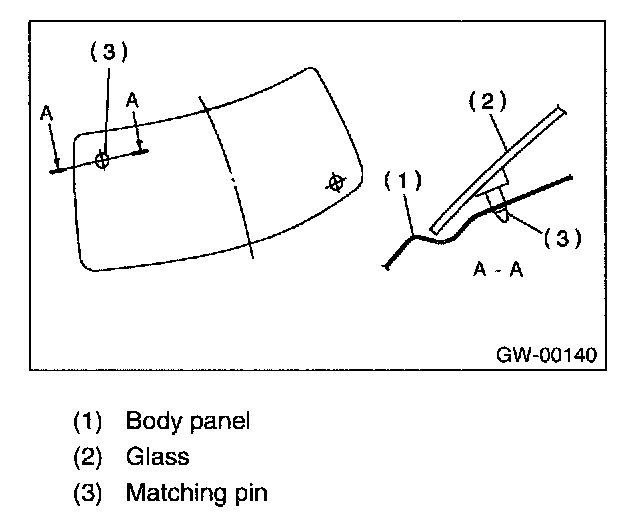 (3)
A
A
(2)
(1)
(3)
A - A
GW-00140

(1) Body panel
(2) Glass
(3) Matching pin