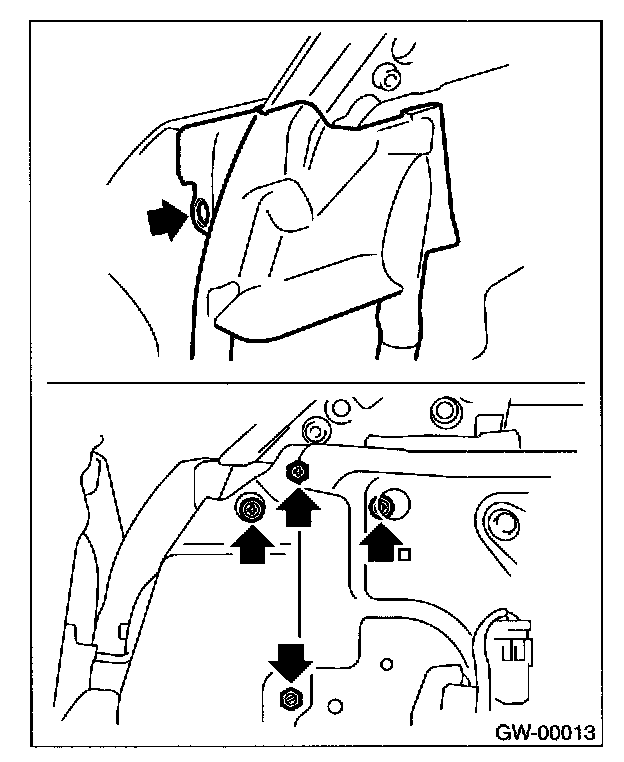 GW-00013