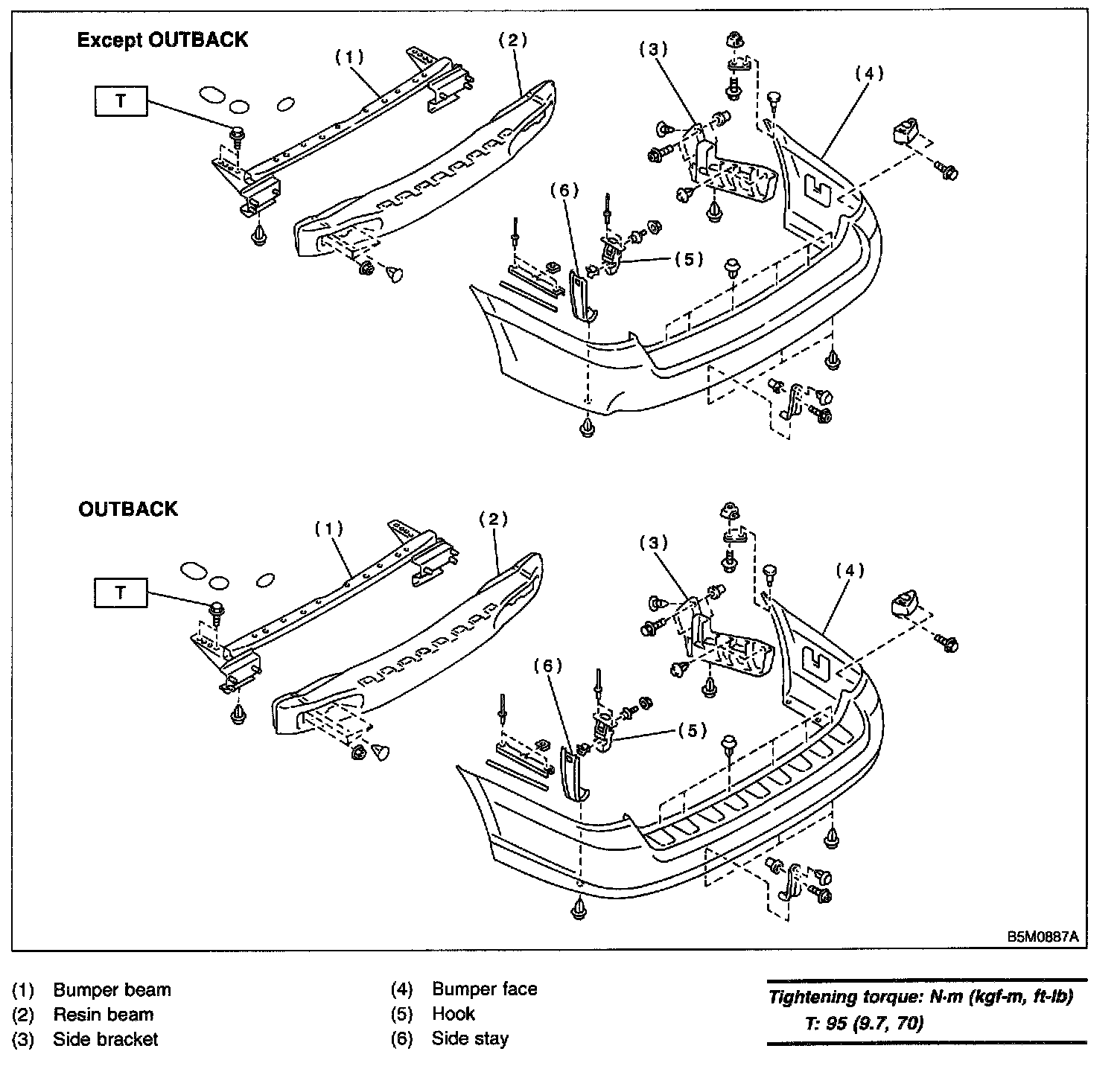 Except OUTBACK

T

(1)

(2)

(3)

(4)

(6)

(5)

OUTBACK

T

(1)

(2)

(3)

(4)

(6)

(5)

B5M0887A

(1) Bumper beam
(2) Resin beam
(3) Side bracket

(4) Bumper face
(5) Hook
(6) Side stay

Tightening torque: N·m (kgf-m, ft-lb)
T: 95 (9.7, 70)