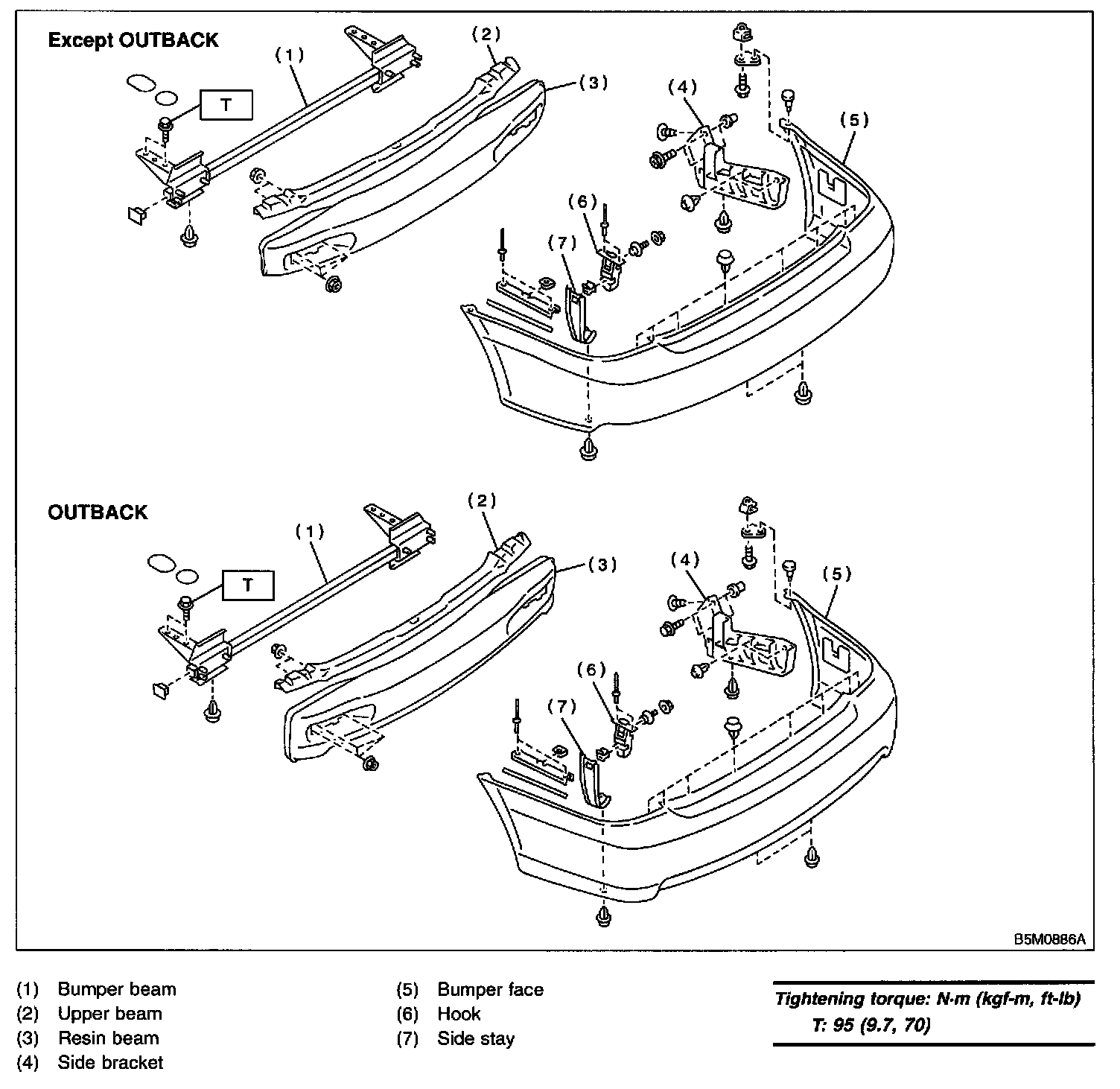 Except OUTBACK

(1)
(2)
(3)
(4)
(5)
(6)
(7)
T

OUTBACK

(1)
(2)
(3)
(4)
(5)
(6)
(7)
T

B5M0886A

(1) Bumper beam
(2) Upper beam
(3) Resin beam
(4) Side bracket

(5) Bumper face
(6) Hook
(7) Side stay

Tightening torque: N·m (kgf-m, ft-lb)
T: 95 (9.7, 70)