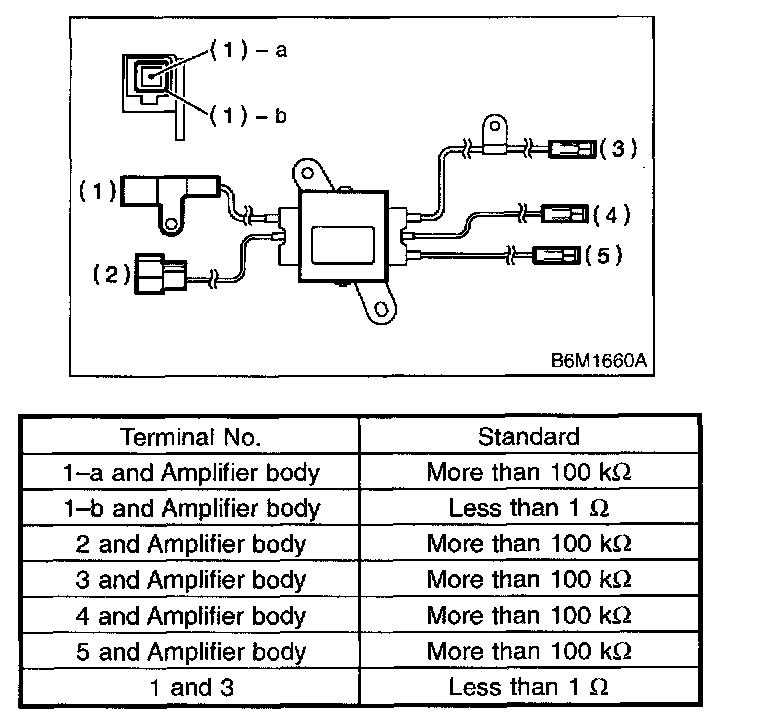 (1) – a
(1) – b
(1)
(2)
(3)
(4)
(5)
B6M1660A

| Terminal No. | Standard |
|---|---|
| 1–a and Amplifier body | More than 100 kΩ |
| 1–b and Amplifier body | Less than 1 Ω |
| 2 and Amplifier body | More than 100 kΩ |
| 3 and Amplifier body | More than 100 kΩ |
| 4 and Amplifier body | More than 100 kΩ |
| 5 and Amplifier body | More than 100 kΩ |
| 1 and 3 | Less than 1 Ω |