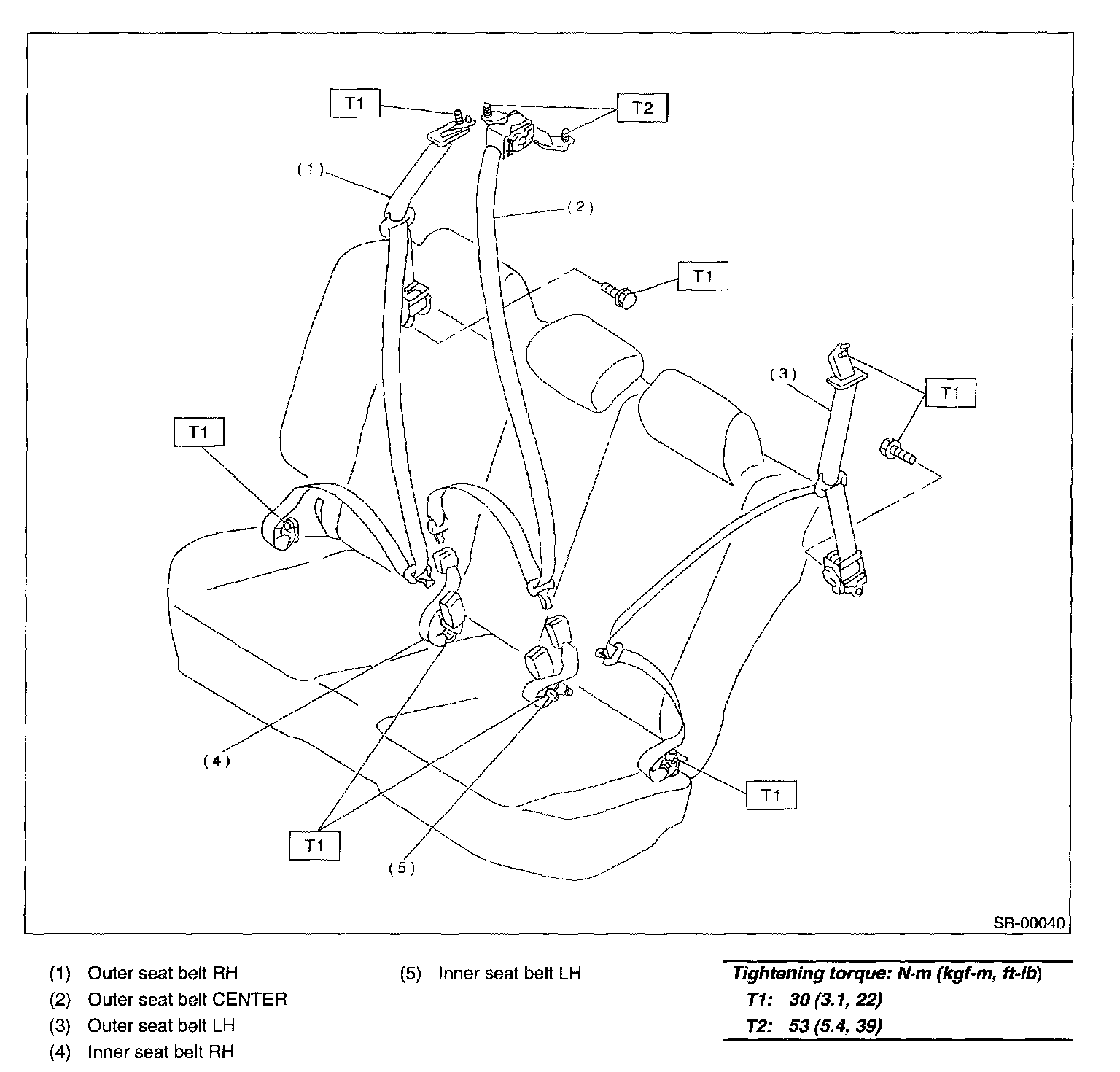 T1
T2
(1)
(2)
T1
(3)
T1
T1
(4)
T1
T1
(5)
SB-00040

(1) Outer seat belt RH
(2) Outer seat belt CENTER
(3) Outer seat belt LH
(4) Inner seat belt RH

(5) Inner seat belt LH

Tightening torque: N·m (kgf-m, ft-lb)
T1: 30 (3.1, 22)
T2: 53 (5.4, 39)