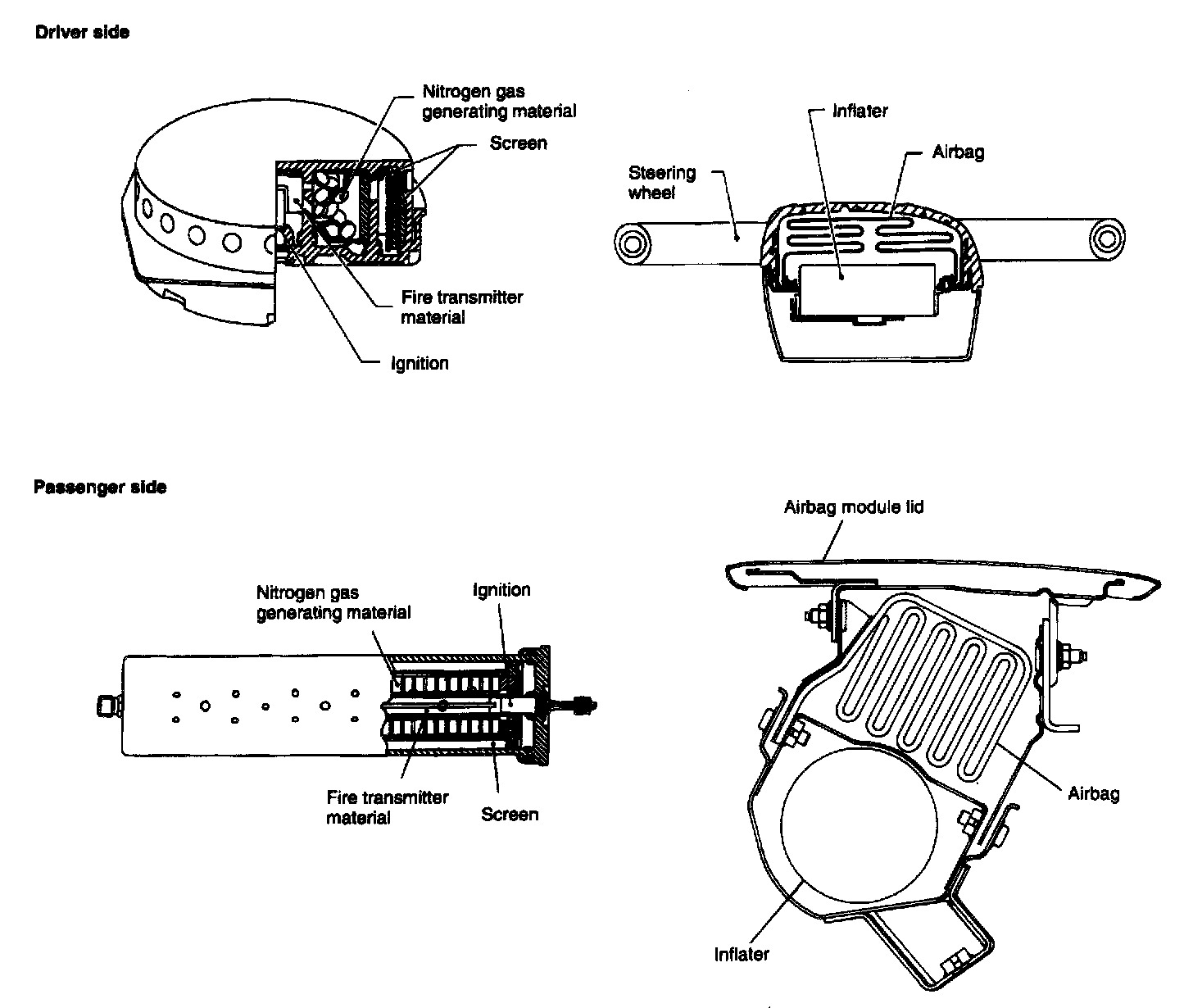 Driver side

Nitrogen gas generating material
Screen
Fire transmitter material
Ignition

Inflater
Airbag
Steering wheel

Passenger side

Nitrogen gas generating material
Ignition
Fire transmitter material
Screen

Airbag module lid
Airbag
Inflater