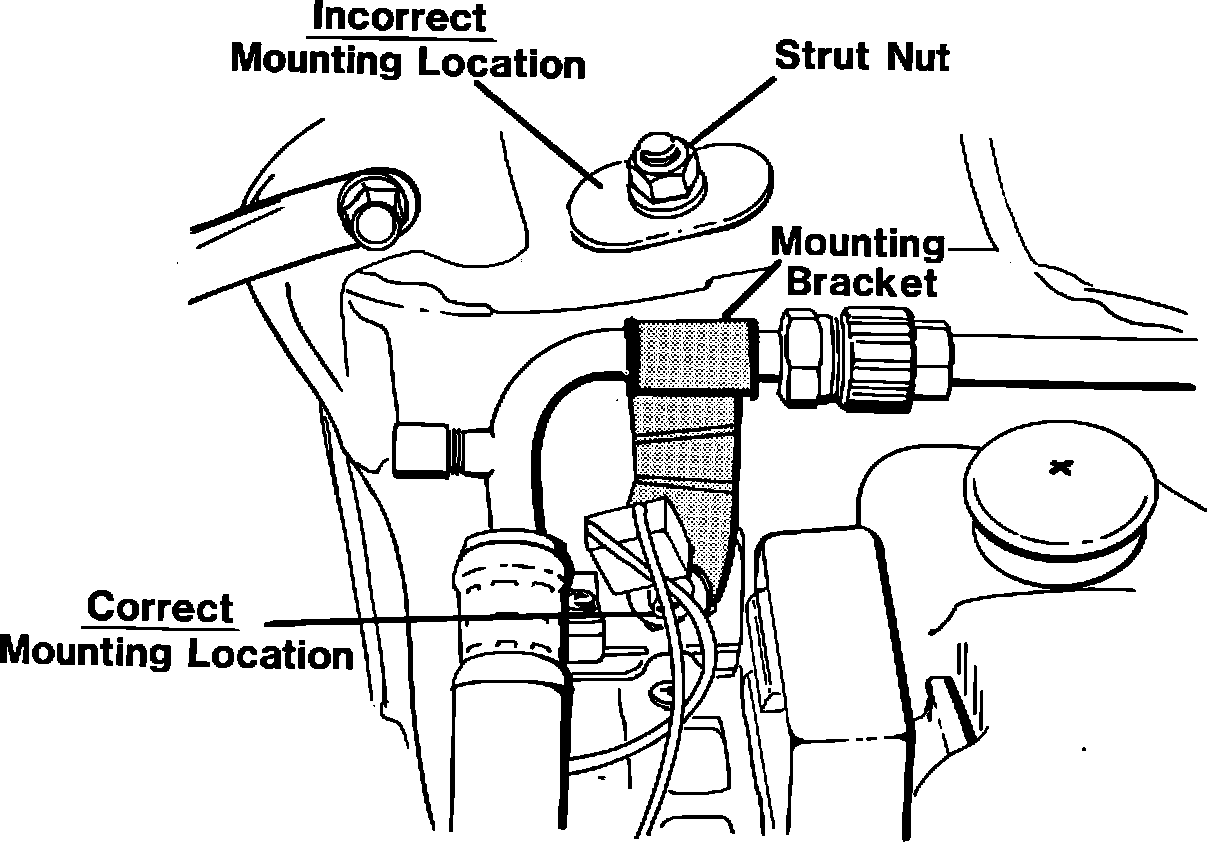 Incorrect
Mounting Location

Strut Nut

Mounting
Bracket

Correct
Mounting Location