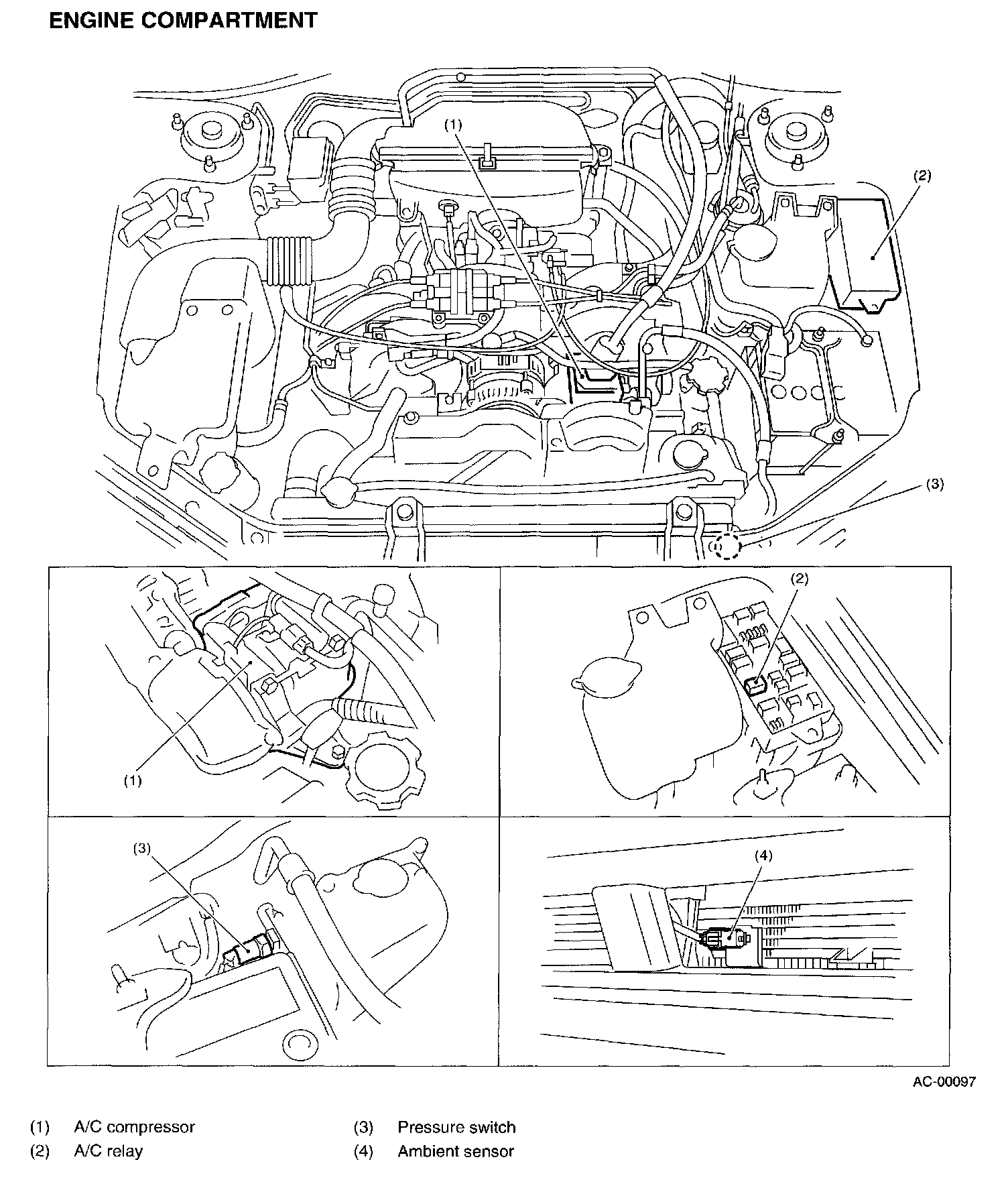 ENGINE COMPARTMENT

(1)

(2)

(3)

(1)

(2)

(3)

(4)

AC-00097

(1) A/C compressor
(2) A/C relay
(3) Pressure switch
(4) Ambient sensor