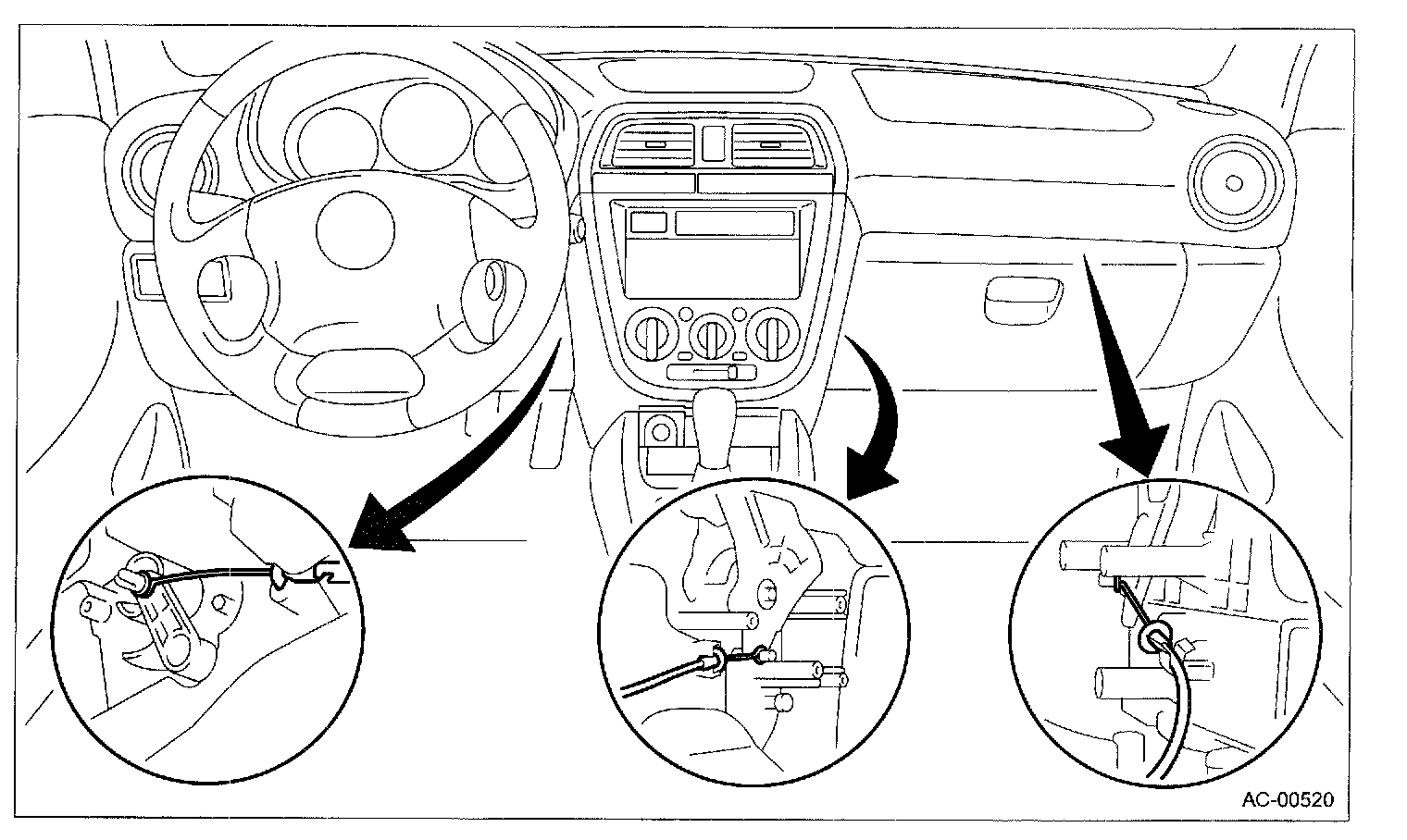 AC-00520