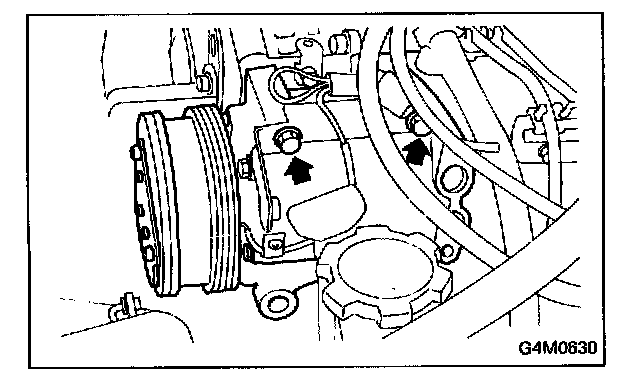 G4M0630