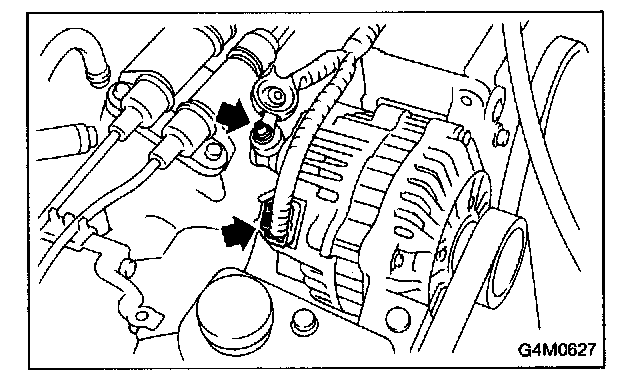 G4M0627