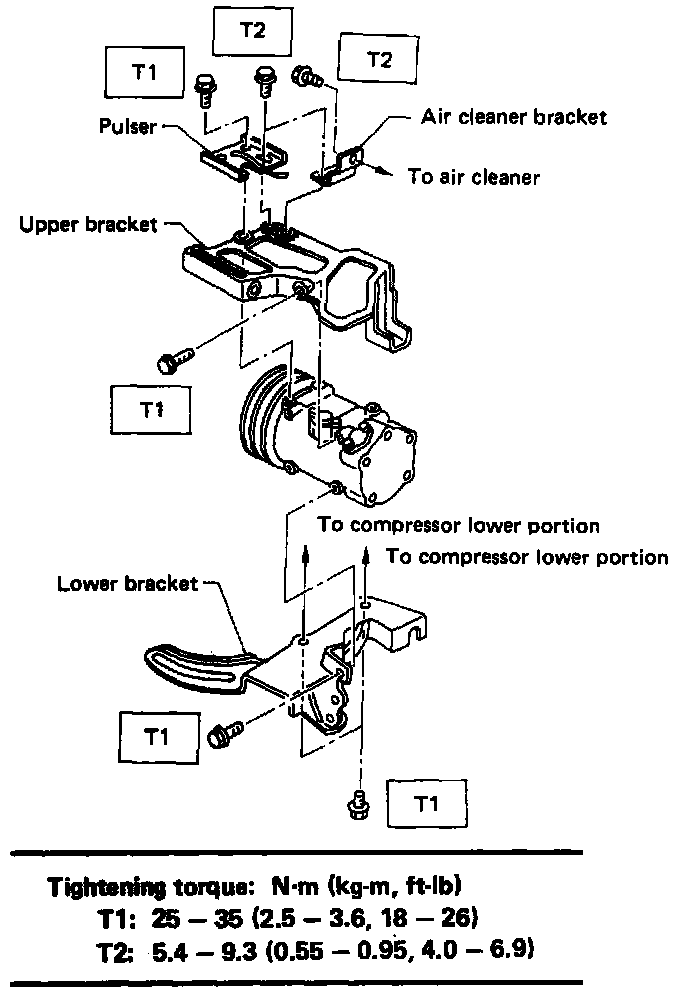 T2

T1

T2

Pulser

Air cleaner bracket

To air cleaner

Upper bracket

T1

To compressor lower portion

To compressor lower portion

Lower bracket

T1

T1

Tightening torque: N·m (kg-m, ft-lb)
T1: 25 – 35 (2.5 – 3.6, 18 – 26)
T2: 5.4 – 9.3 (0.55 – 0.95, 4.0 – 6.9)