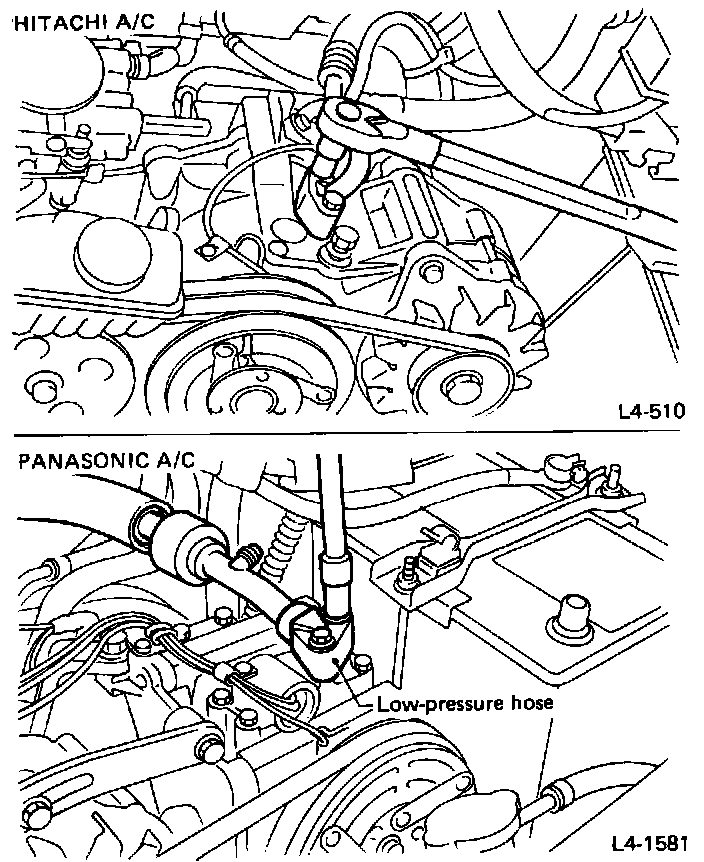 HITACHI A/C

L4-510

PANASONIC A/C

Low-pressure hose

L4-1581