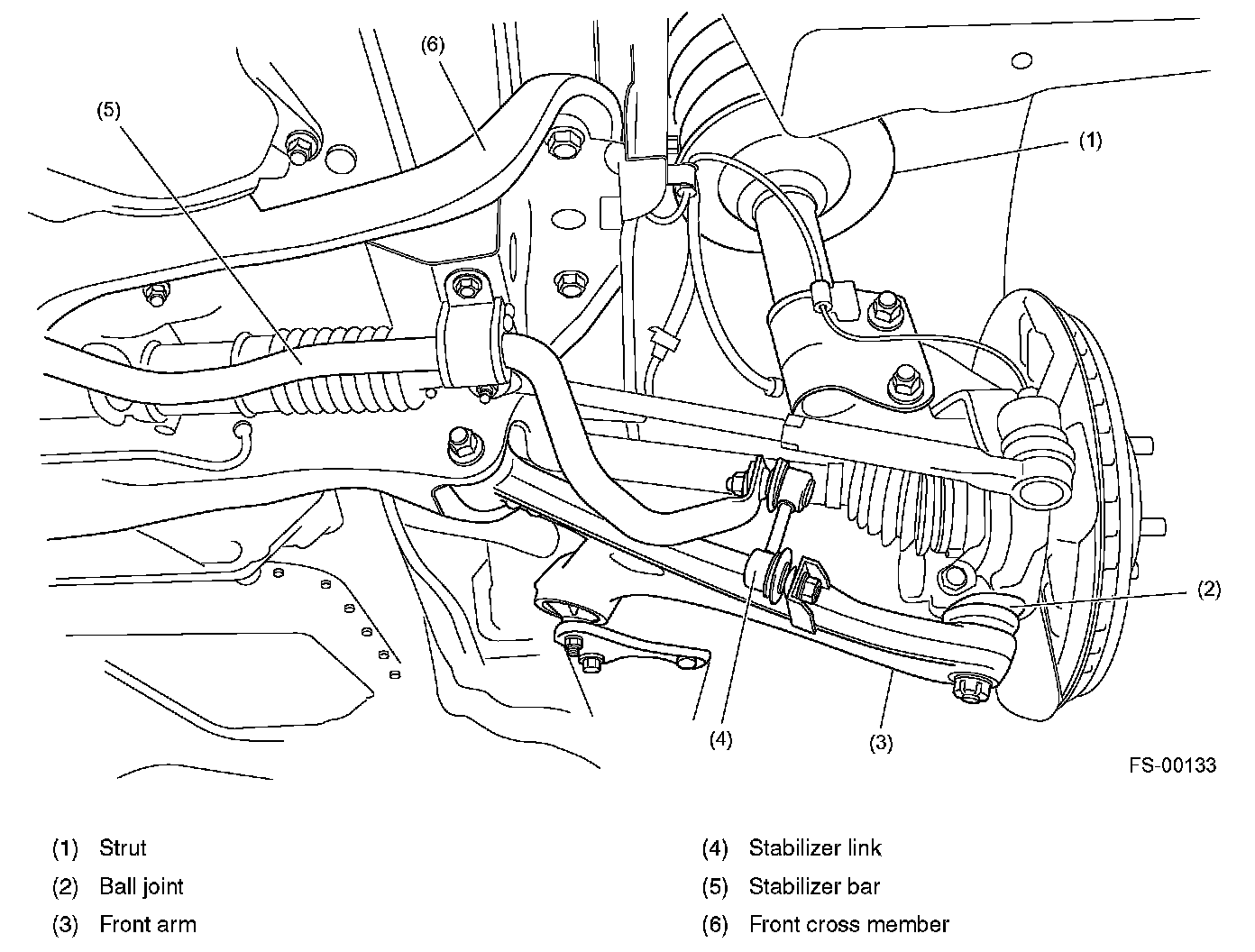 (6)
(5)
(1)
(2)
(4)
(3)
FS-00133

(1) Strut
(2) Ball joint
(3) Front arm

(4) Stabilizer link
(5) Stabilizer bar
(6) Front cross member