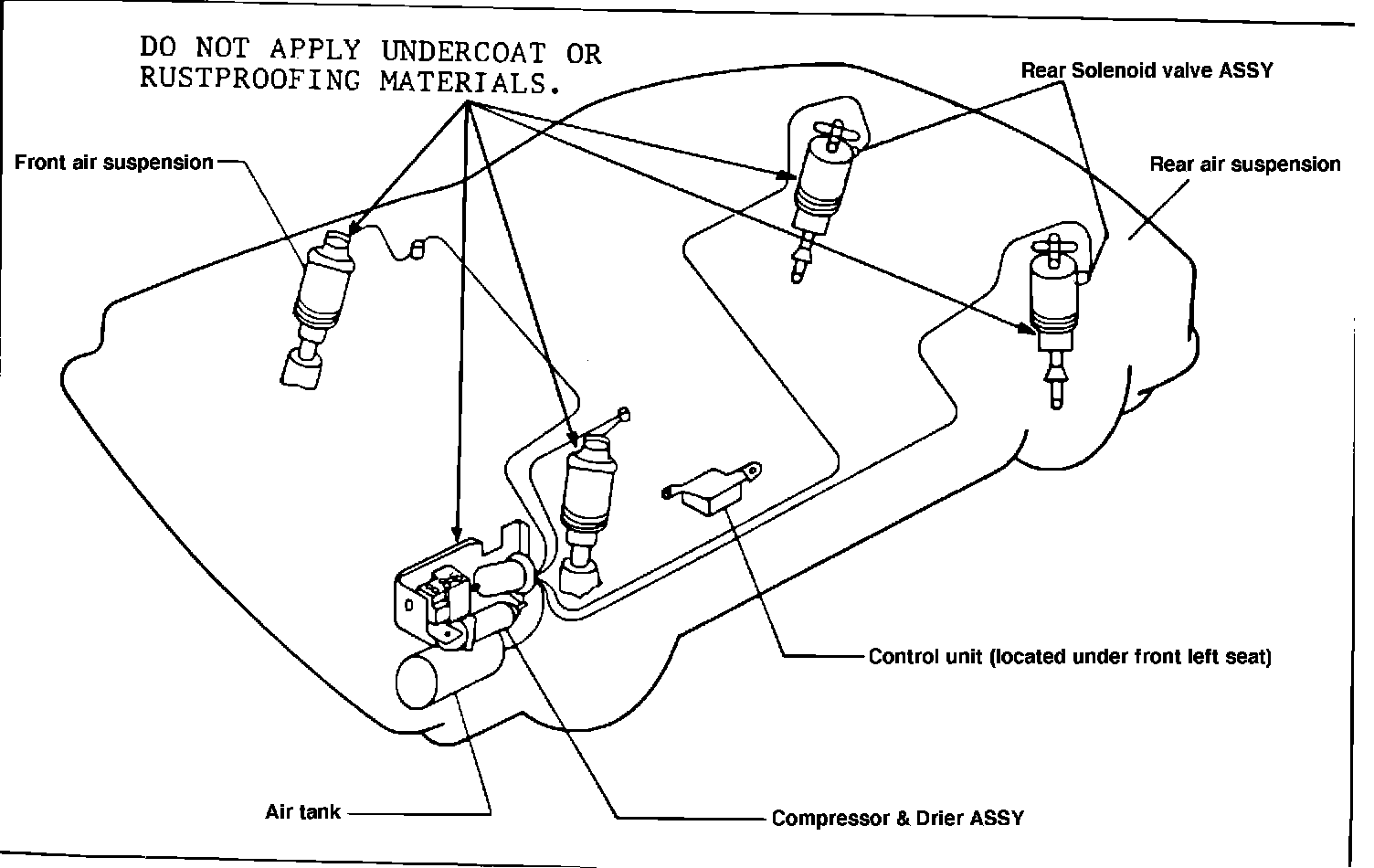 DO NOT APPLY UNDERCOAT OR RUSTPROOFING MATERIALS.

Rear Solenoid valve ASSY

Front air suspension

Rear air suspension

Control unit (located under front left seat)

Air tank

Compressor & Drier ASSY