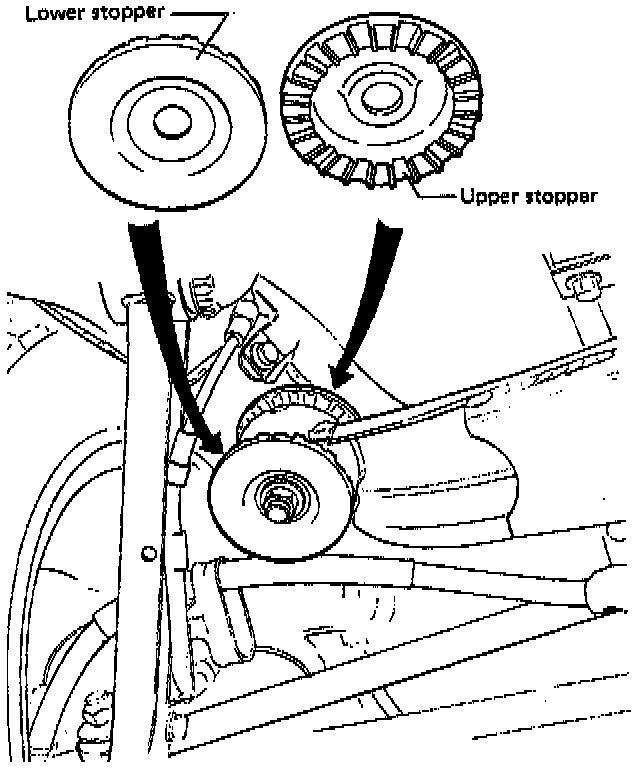 Lower stopper

Upper stopper