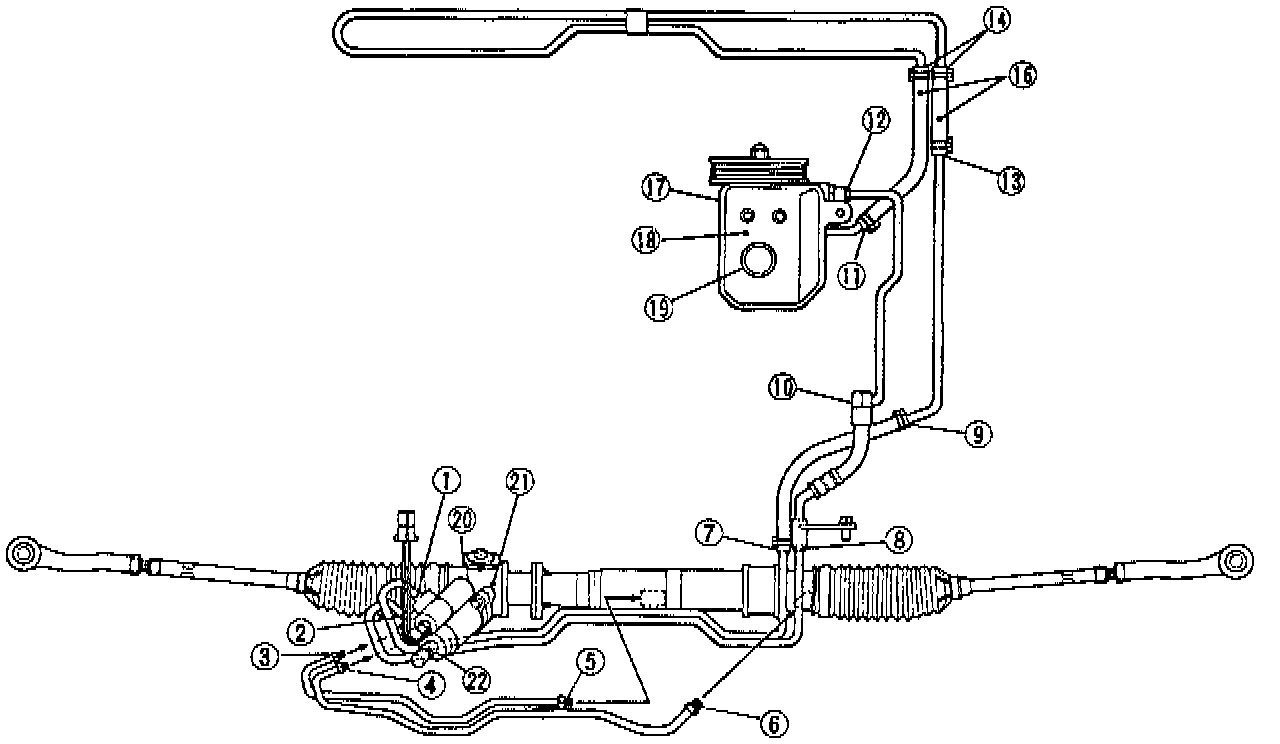 14
16
12
13
17
18
11
19
10
9
1
21
20
7
8
2
3
4
22
5
6