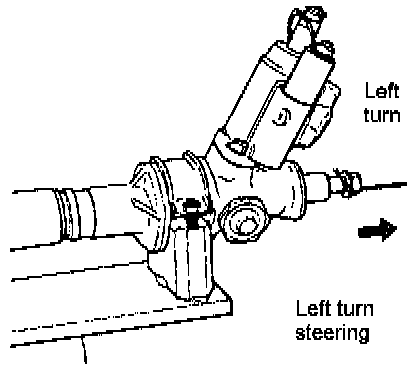 Left turn

Left turn steering