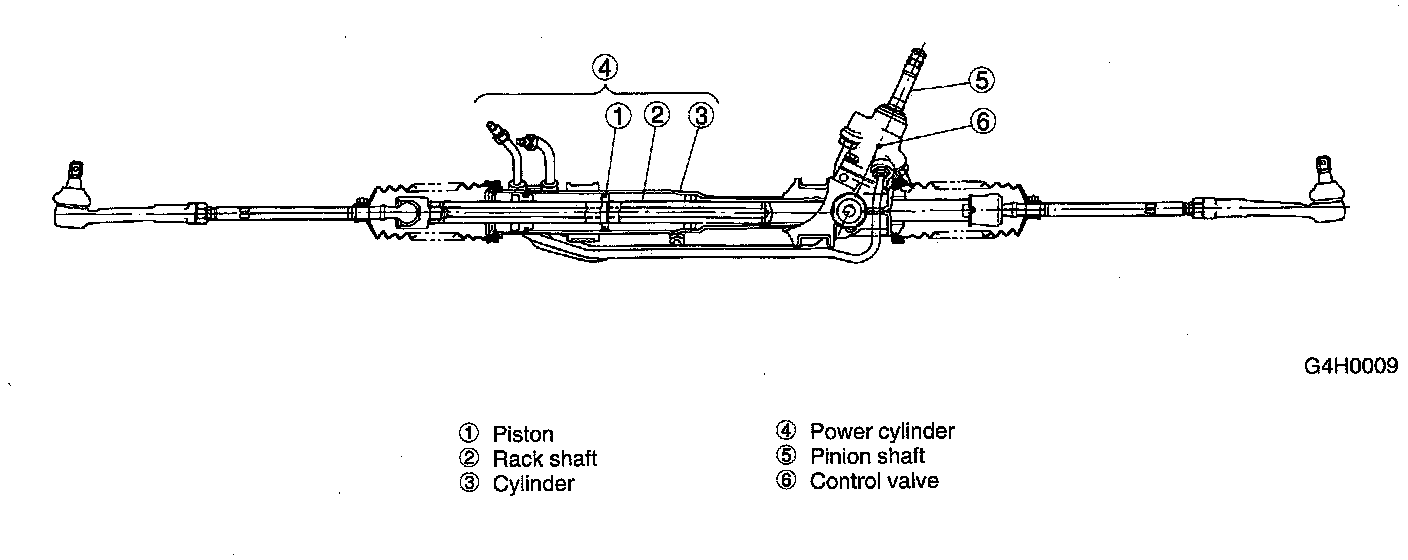 ④
①
②
③
⑤
⑥

G4H0009

① Piston
② Rack shaft
③ Cylinder

④ Power cylinder
⑤ Pinion shaft
⑥ Control valve