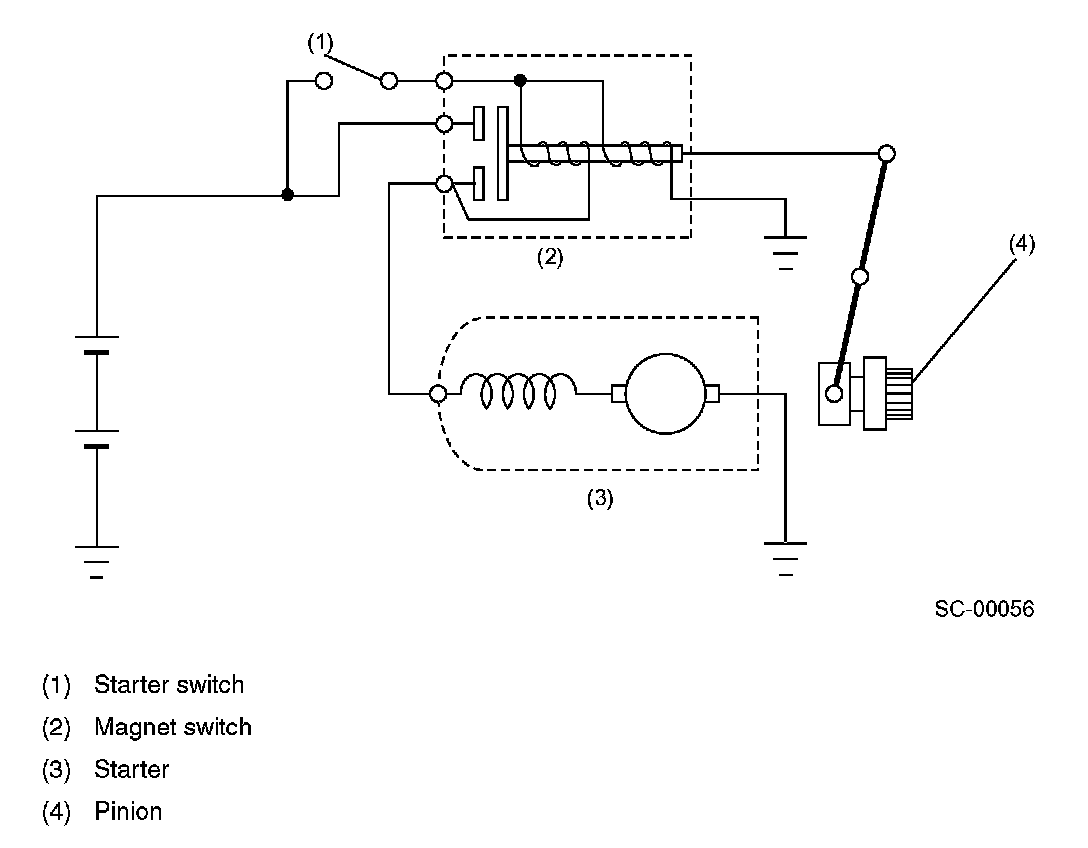 (1)

(2)

(4)

(3)

SC-00056

(1) Starter switch

(2) Magnet switch

(3) Starter

(4) Pinion