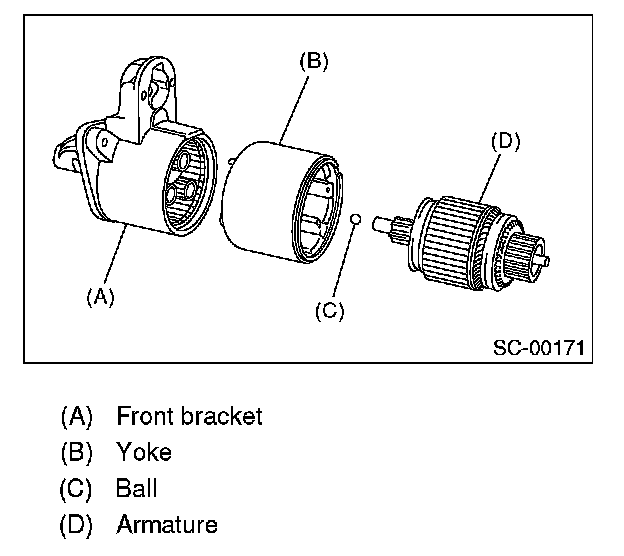 (B)

(D)

(A)

(C)

SC-00171

(A) Front bracket
(B) Yoke
(C) Ball
(D) Armature