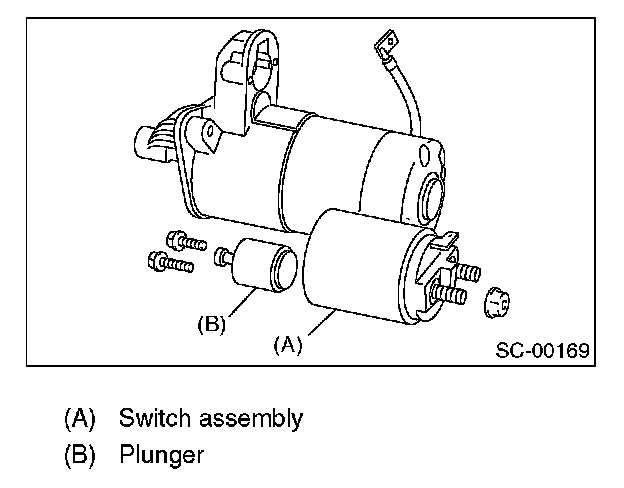 (B)
(A)
SC-00169

(A) Switch assembly
(B) Plunger