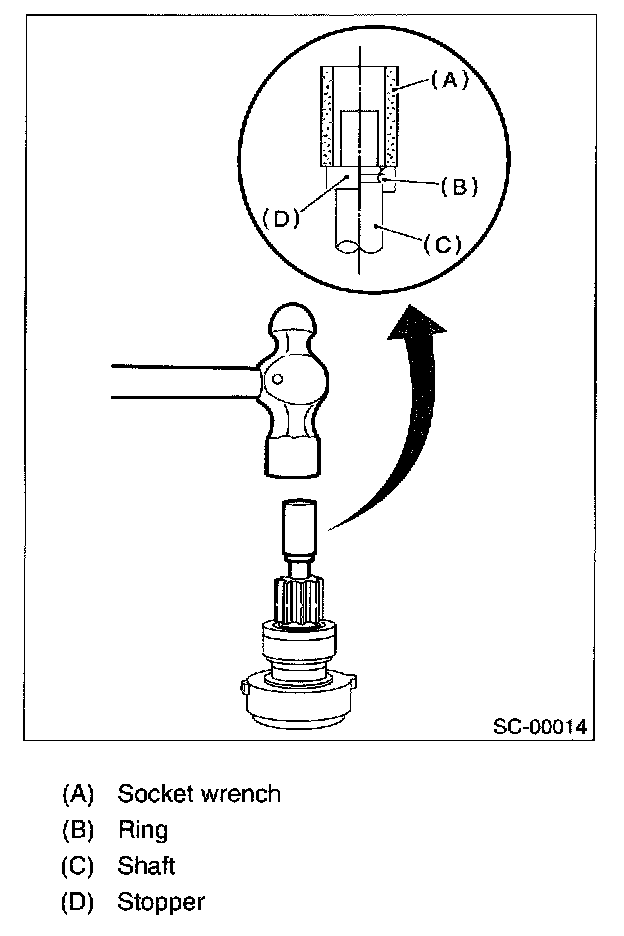 (A)
(B)
(D)
(C)
SC-00014

(A) Socket wrench
(B) Ring
(C) Shaft
(D) Stopper