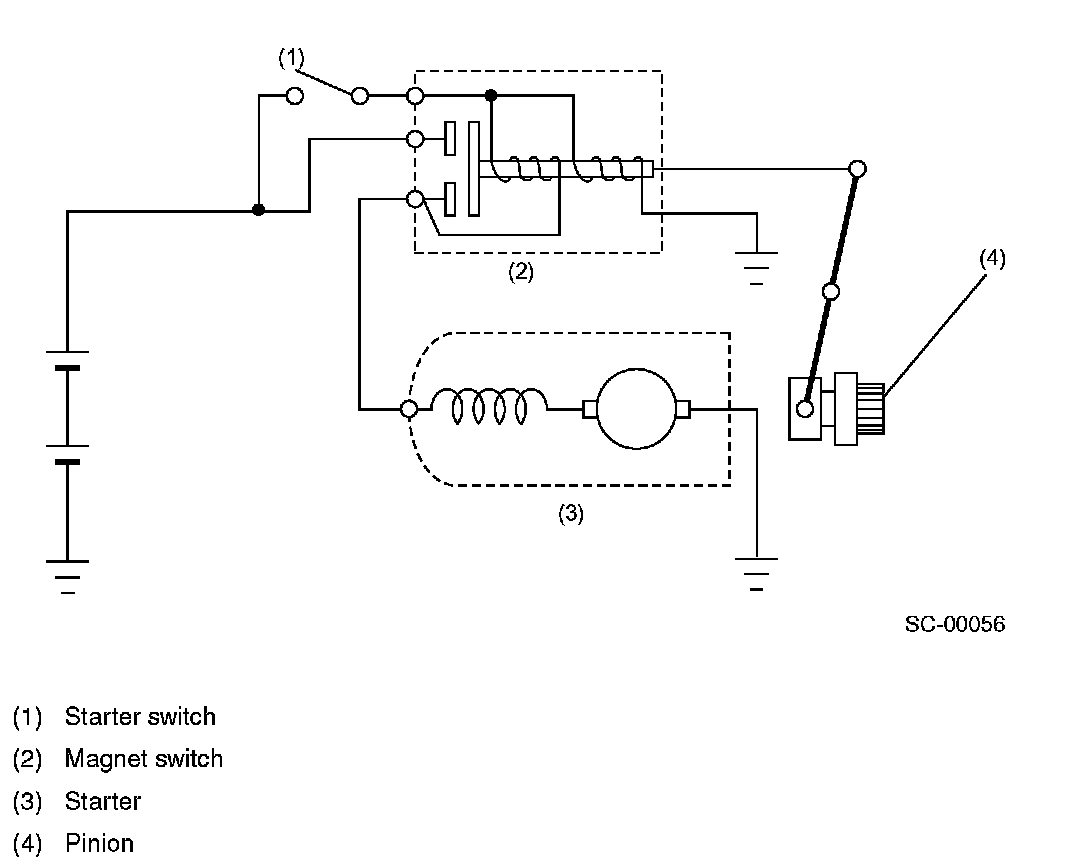 (1)

(2)

(4)

(3)

SC-00056

(1) Starter switch

(2) Magnet switch

(3) Starter

(4) Pinion