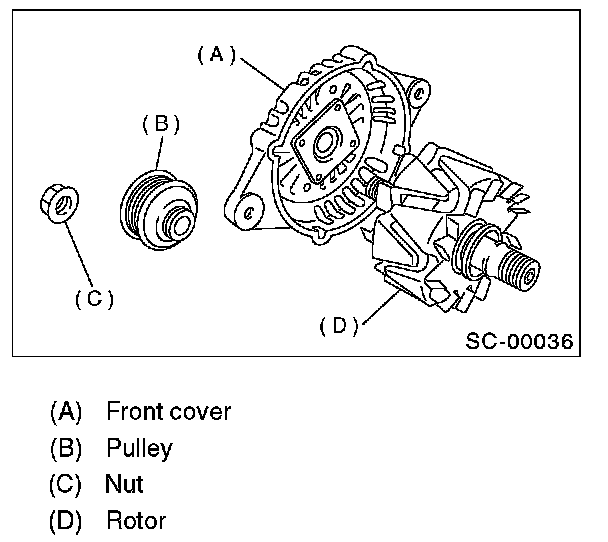 (A)

(B)

(C)

(D)

SC-00036

(A) Front cover
(B) Pulley
(C) Nut
(D) Rotor