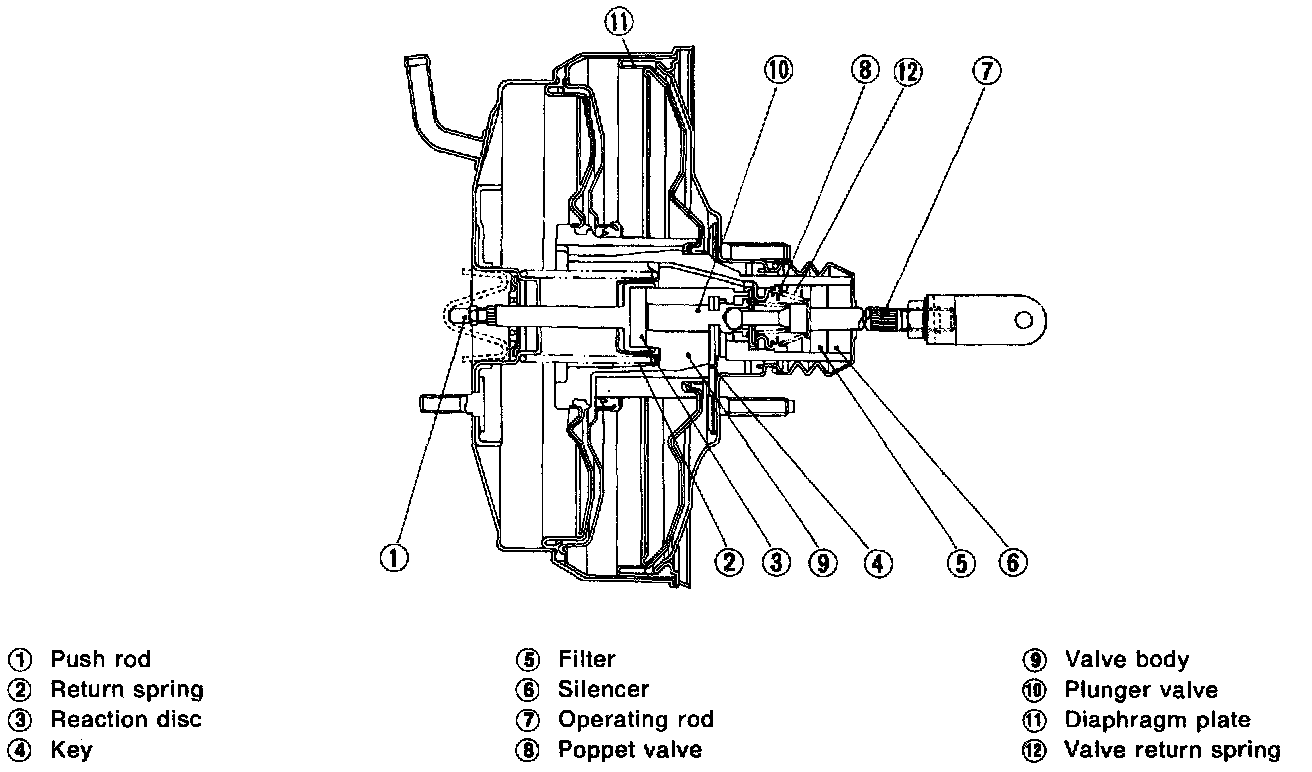 ⑪
⑩
⑧
⑫
⑦
①
②
③
⑨
④
⑤
⑥

① Push rod
② Return spring
③ Reaction disc
④ Key

⑤ Filter
⑥ Silencer
⑦ Operating rod
⑧ Poppet valve

⑨ Valve body
⑩ Plunger valve
⑪ Diaphragm plate
⑫ Valve return spring