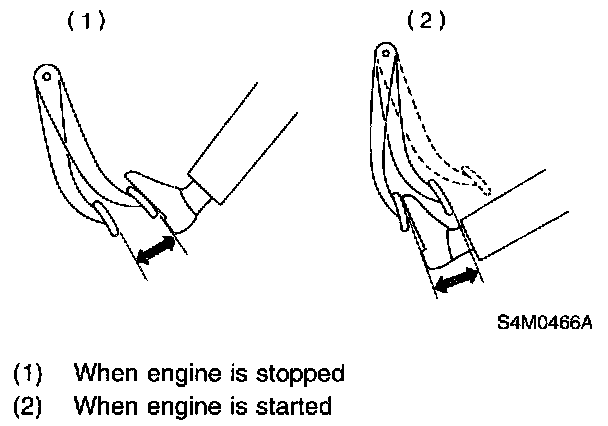 (1)

(2)

S4M0466A

(1) When engine is stopped
(2) When engine is started