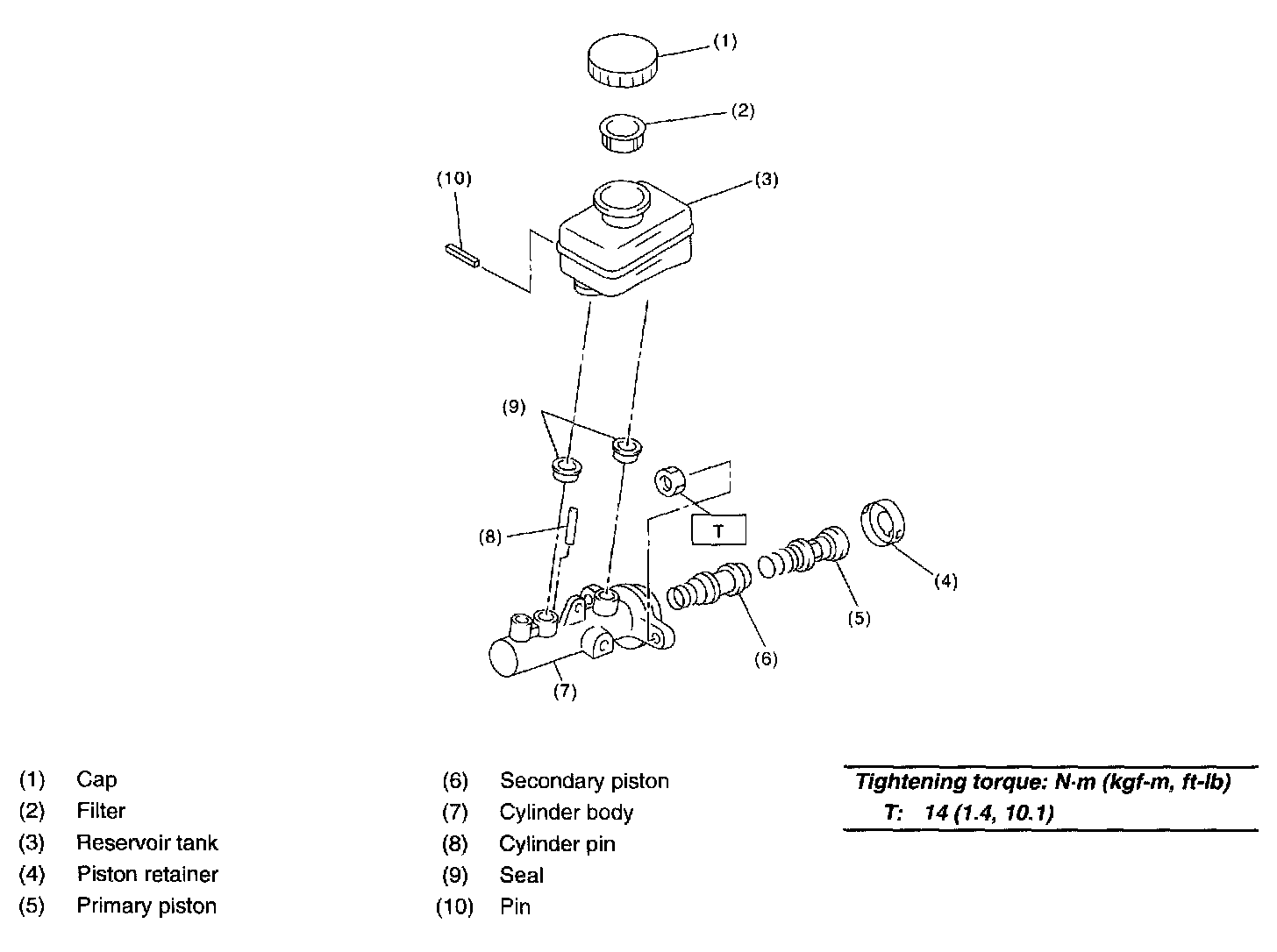 (1)
(2)
(10)
(3)
(9)
(8)
T
(4)
(5)
(6)
(7)

(1) Cap
(2) Filter
(3) Reservoir tank
(4) Piston retainer
(5) Primary piston

(6) Secondary piston
(7) Cylinder body
(8) Cylinder pin
(9) Seal
(10) Pin

Tightening torque: N·m (kgf-m, ft-lb)
T: 14 (1.4, 10.1)