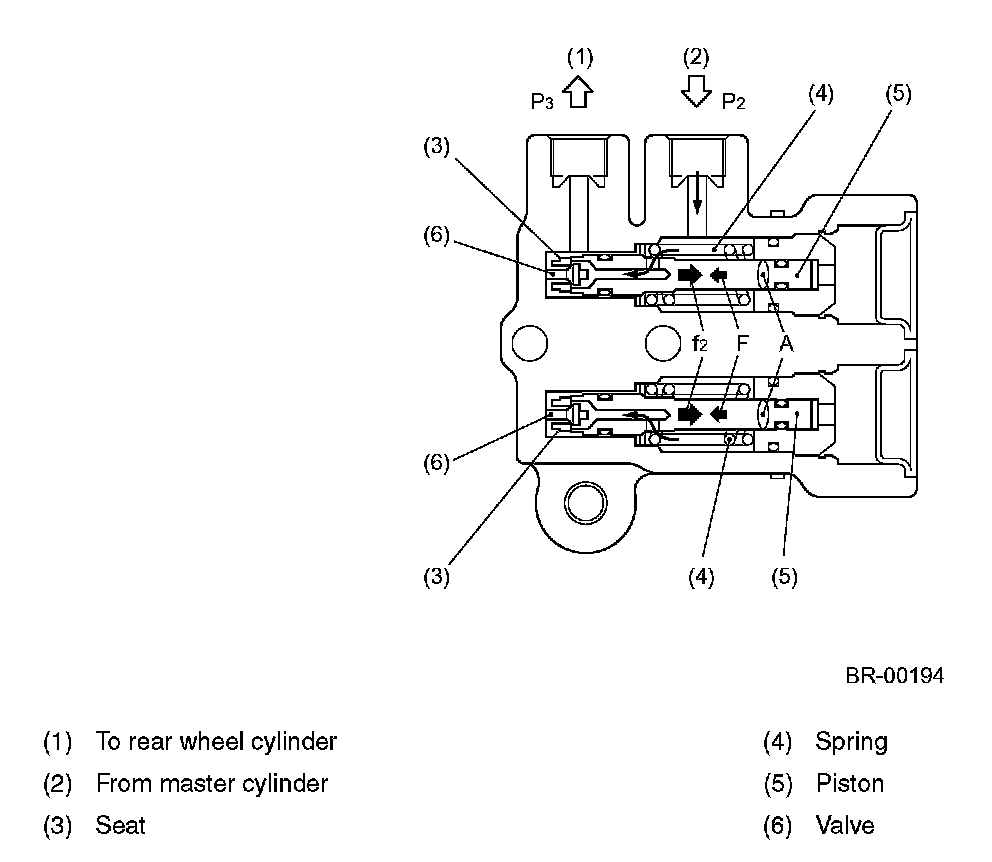 (1)
(2)
$P_3$
$P_2$
(4)
(5)
(3)
(6)
$f_2$
F
A
(6)
(3)
(4)
(5)

BR-00194

(1) To rear wheel cylinder
(2) From master cylinder
(3) Seat

(4) Spring
(5) Piston
(6) Valve