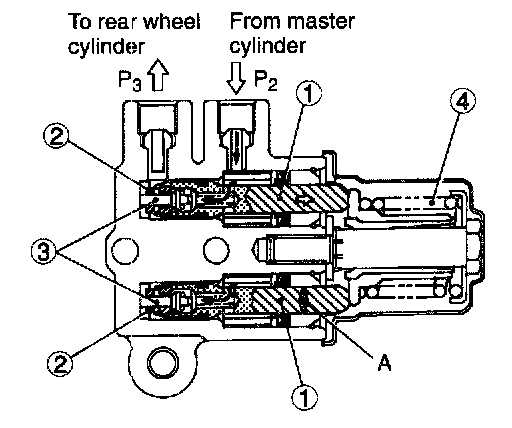 To rear wheel cylinder

From master cylinder

$P_3$

$P_2$

1

4

2

3

2

A

1