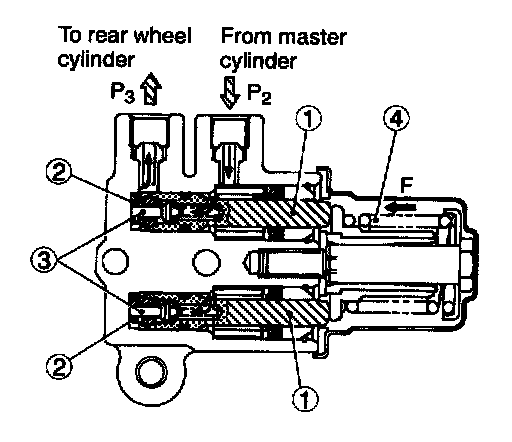 To rear wheel cylinder

From master cylinder

$P_3$

$P_2$

1

4

F

2

3

2

1